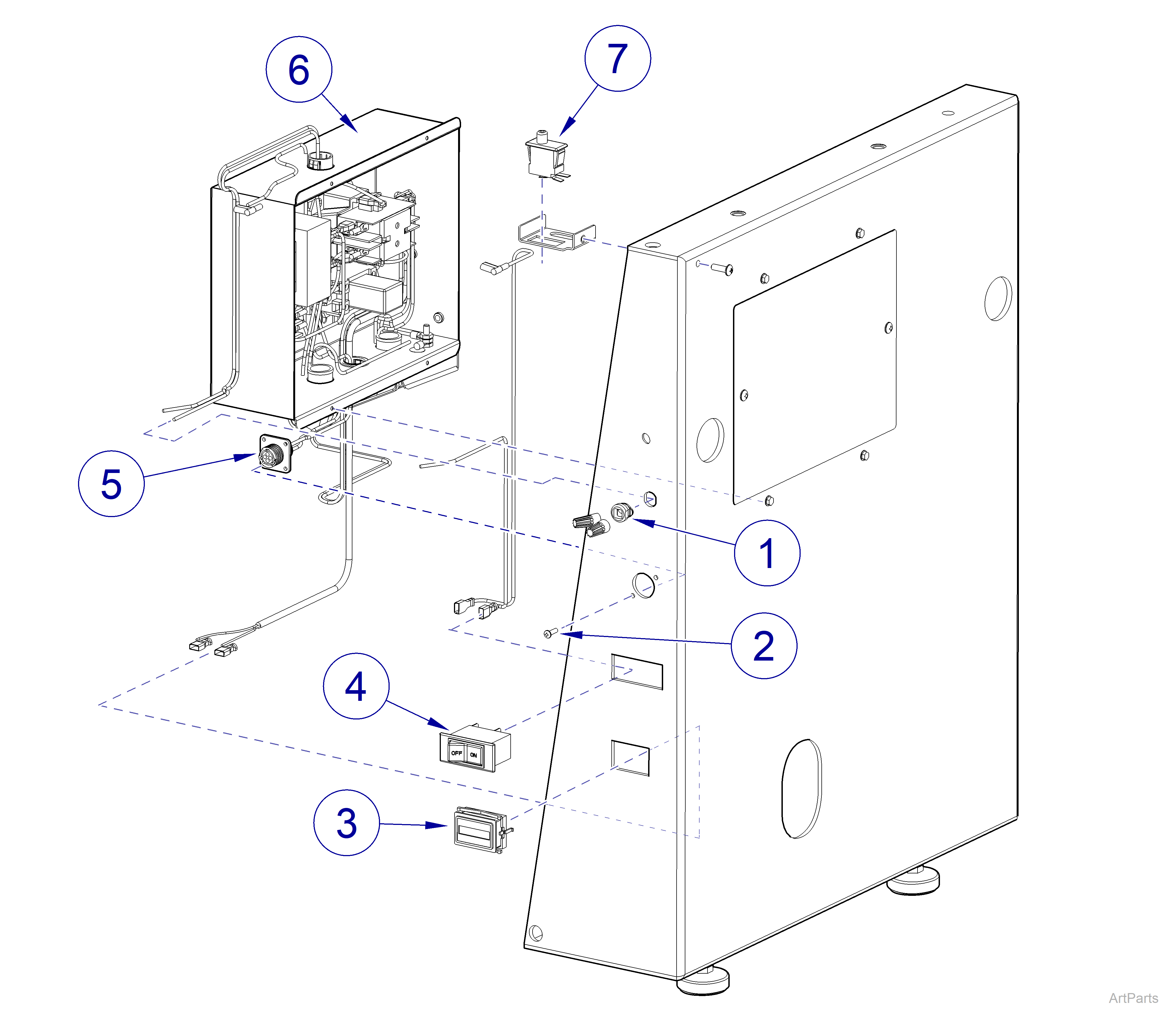 6
7
5
1
2
4
OFF ON
3
ArtParts