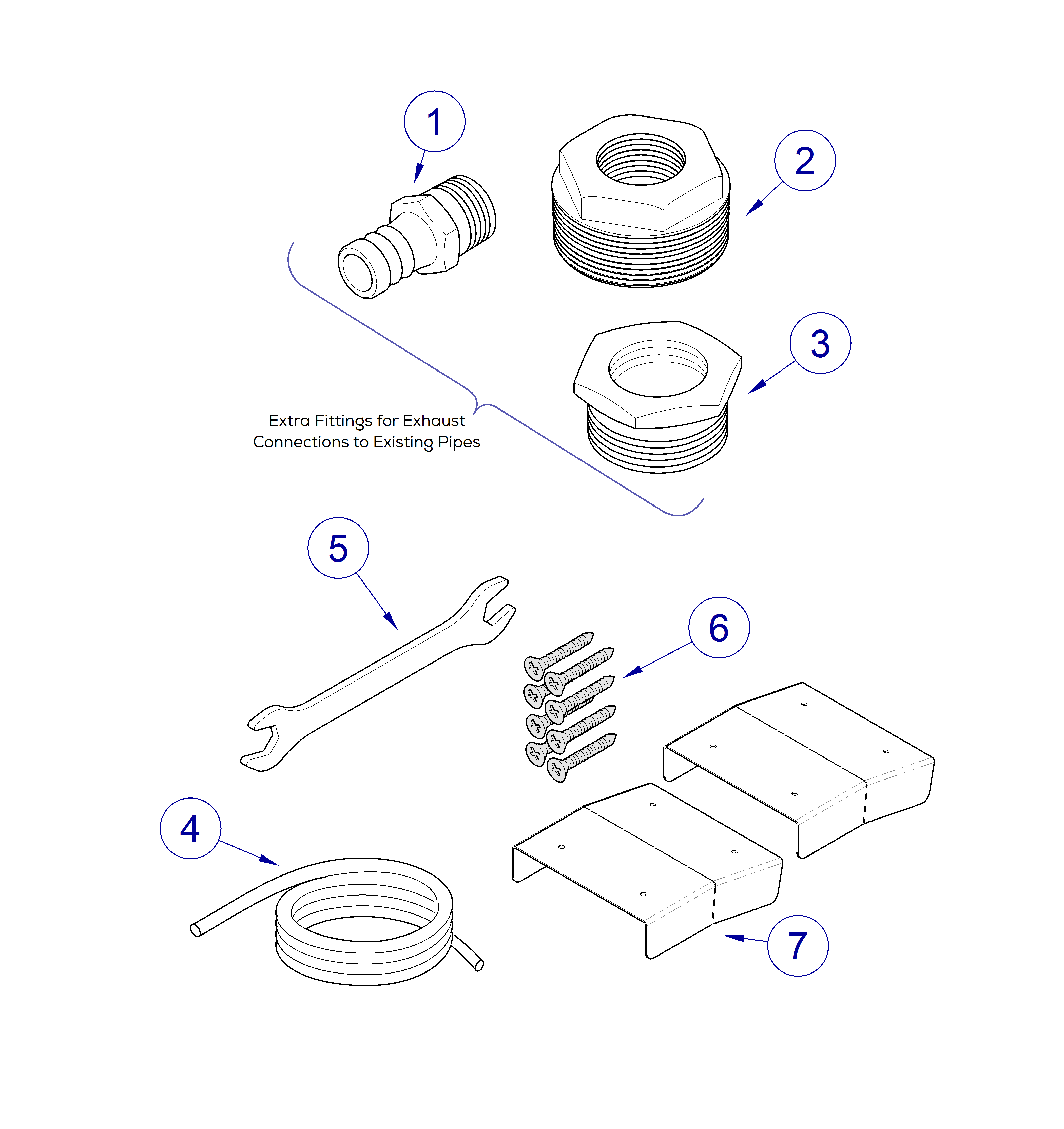 1

2

3

Extra Fittings for Exhaust Connections to Existing Pipes

5

6

4

7