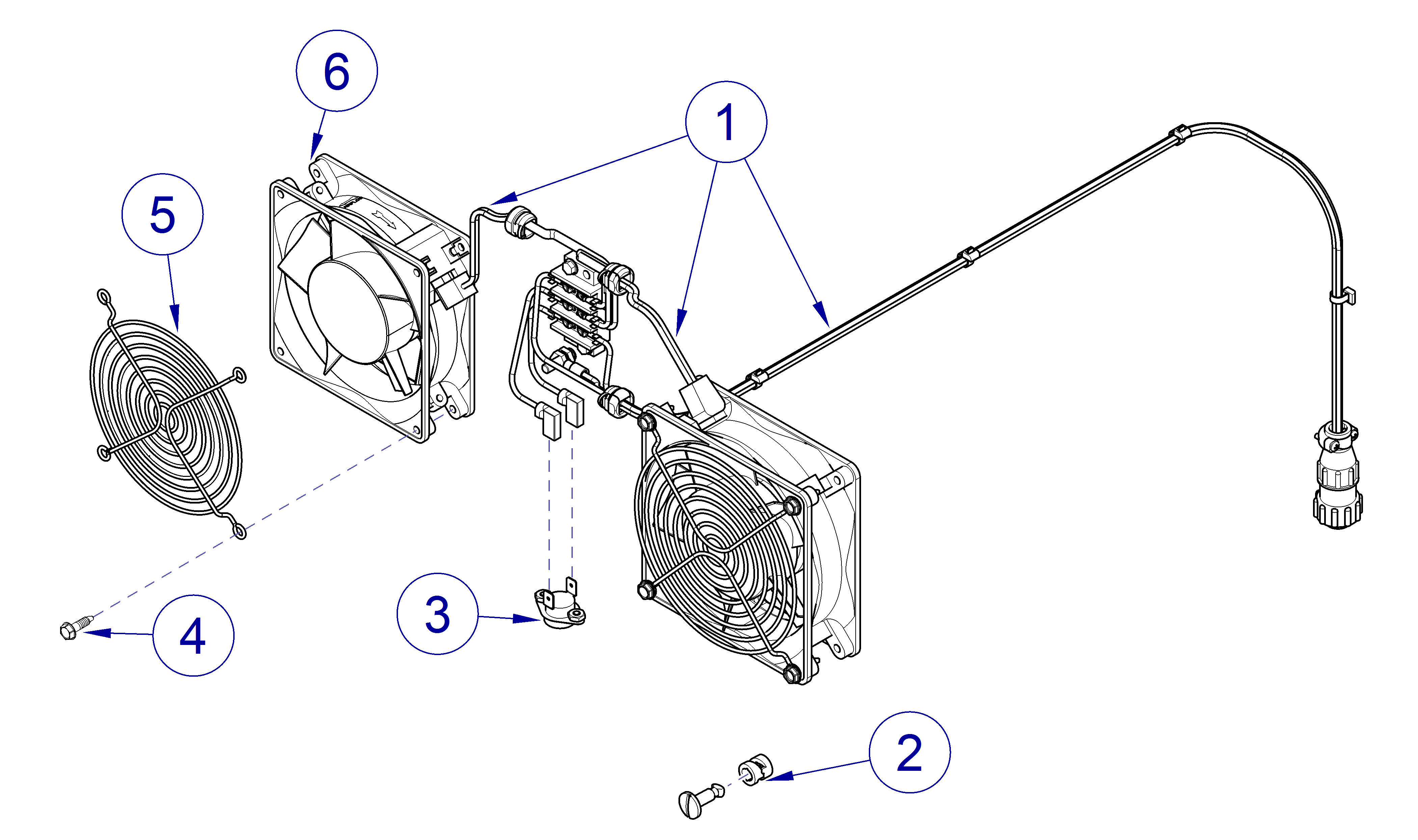 6
1
5
4
3
2