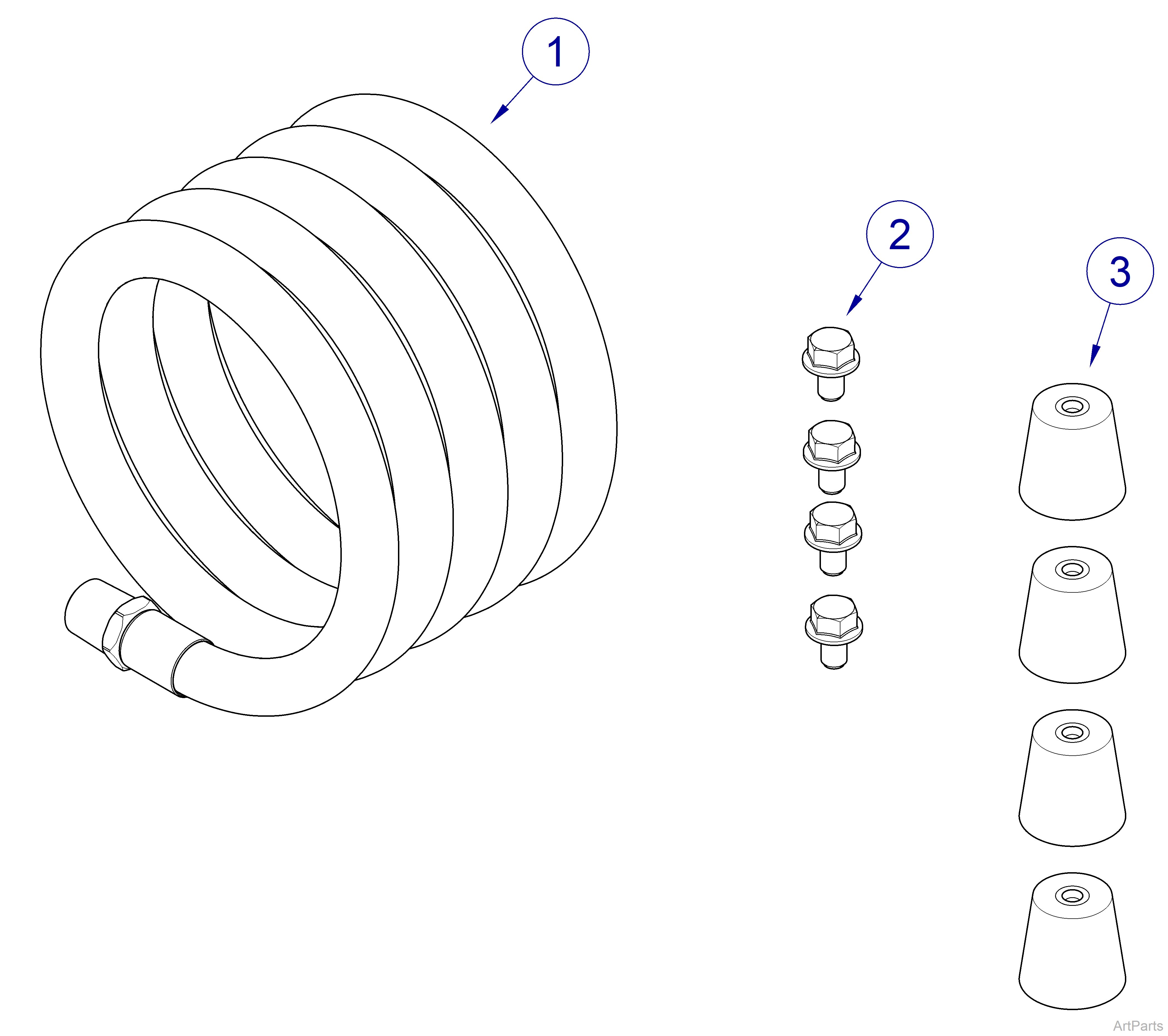 1

2

3

ArtParts