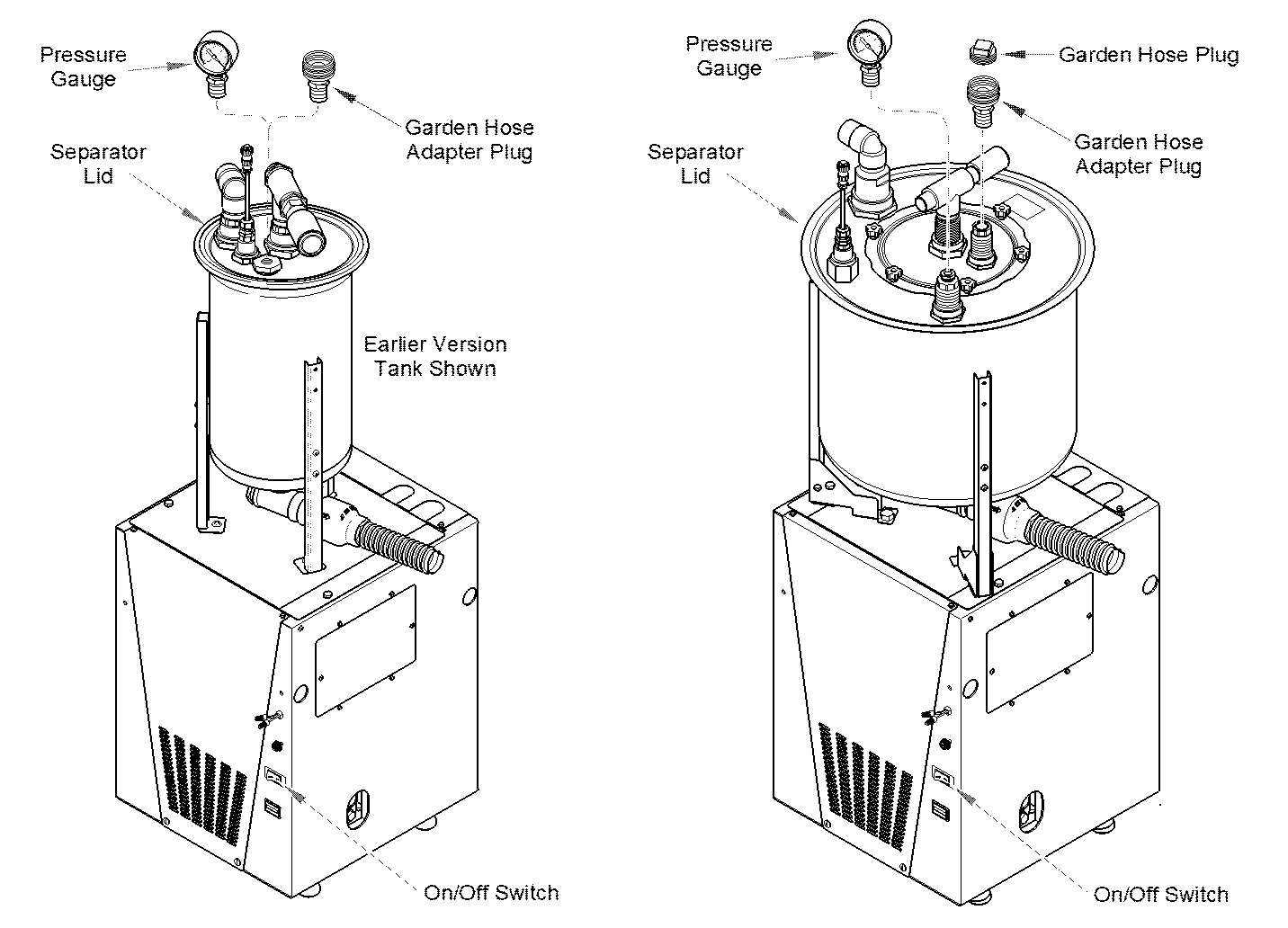 Pressure Gauge

Garden Hose Adapter Plug

Separator Lid

Earlier Version Tank Shown

On/Off Switch

Pressure Gauge

Garden Hose Plug

Garden Hose Adapter Plug

Separator Lid

On/Off Switch