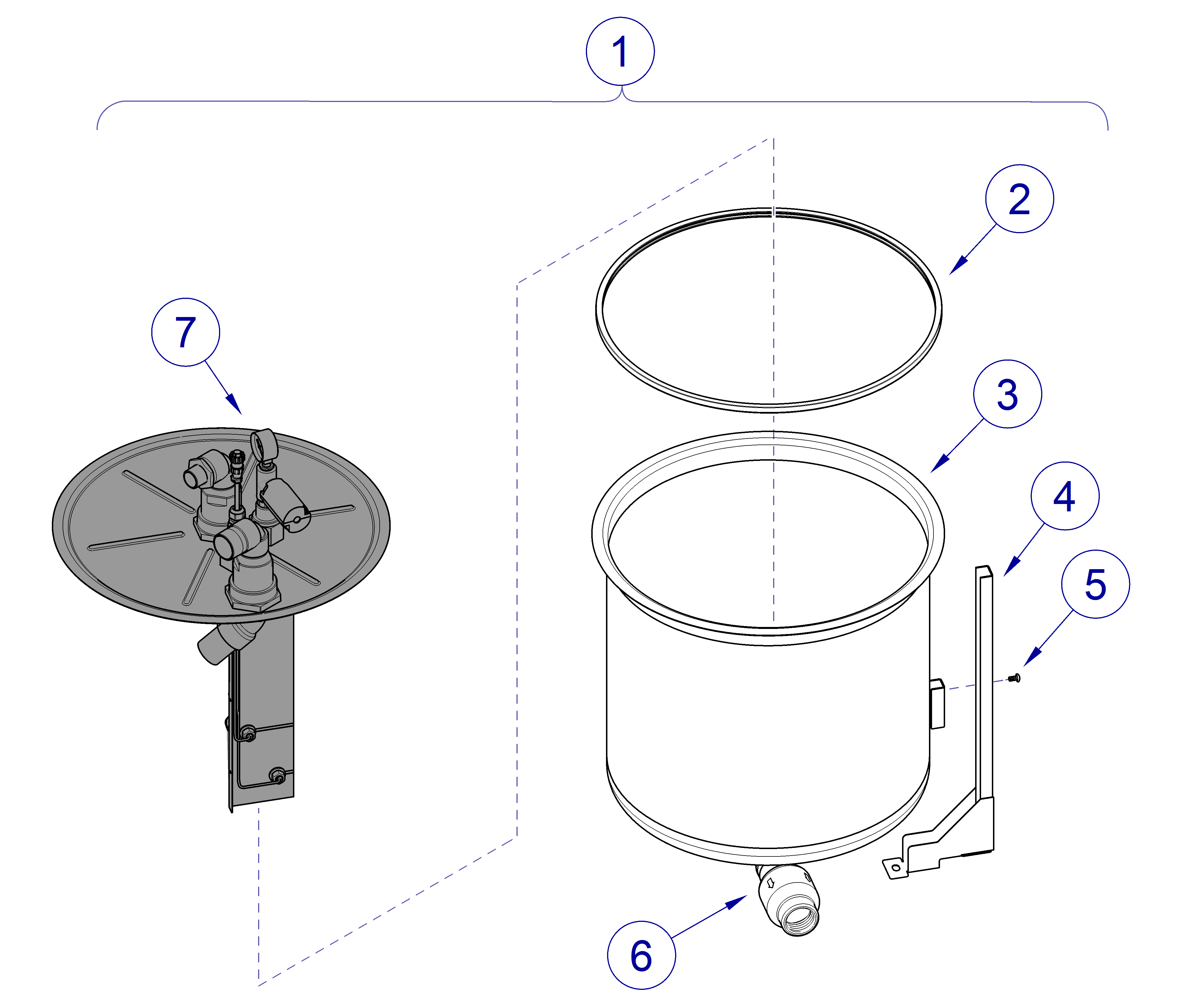 1
2
7
3
4
5
6