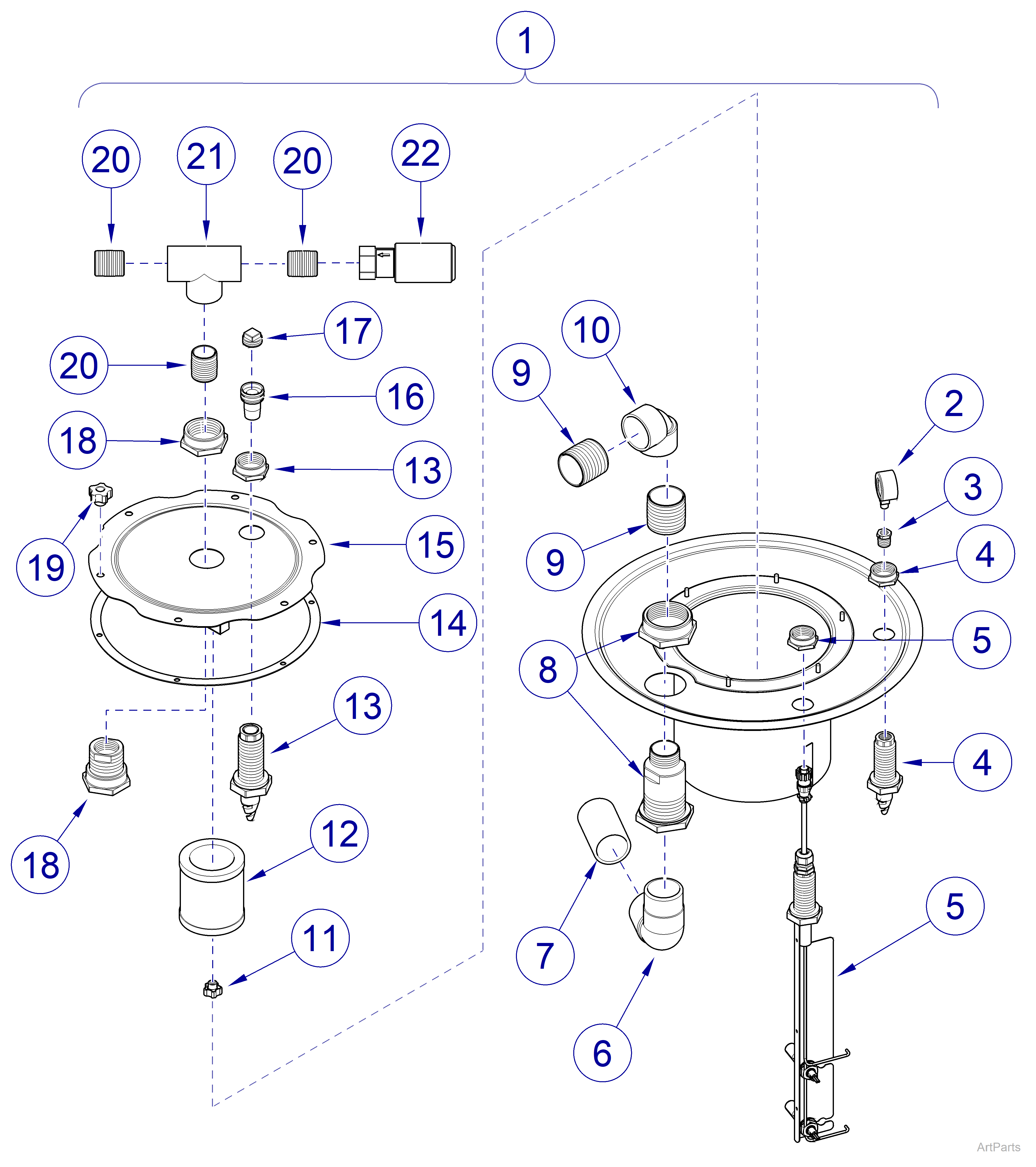 1

20 21 20 22

17

20

16

18

13

19

15

14

13

18

12

11

10

9

2

3

9

4

5

8

4

7

5

6

ArtParts