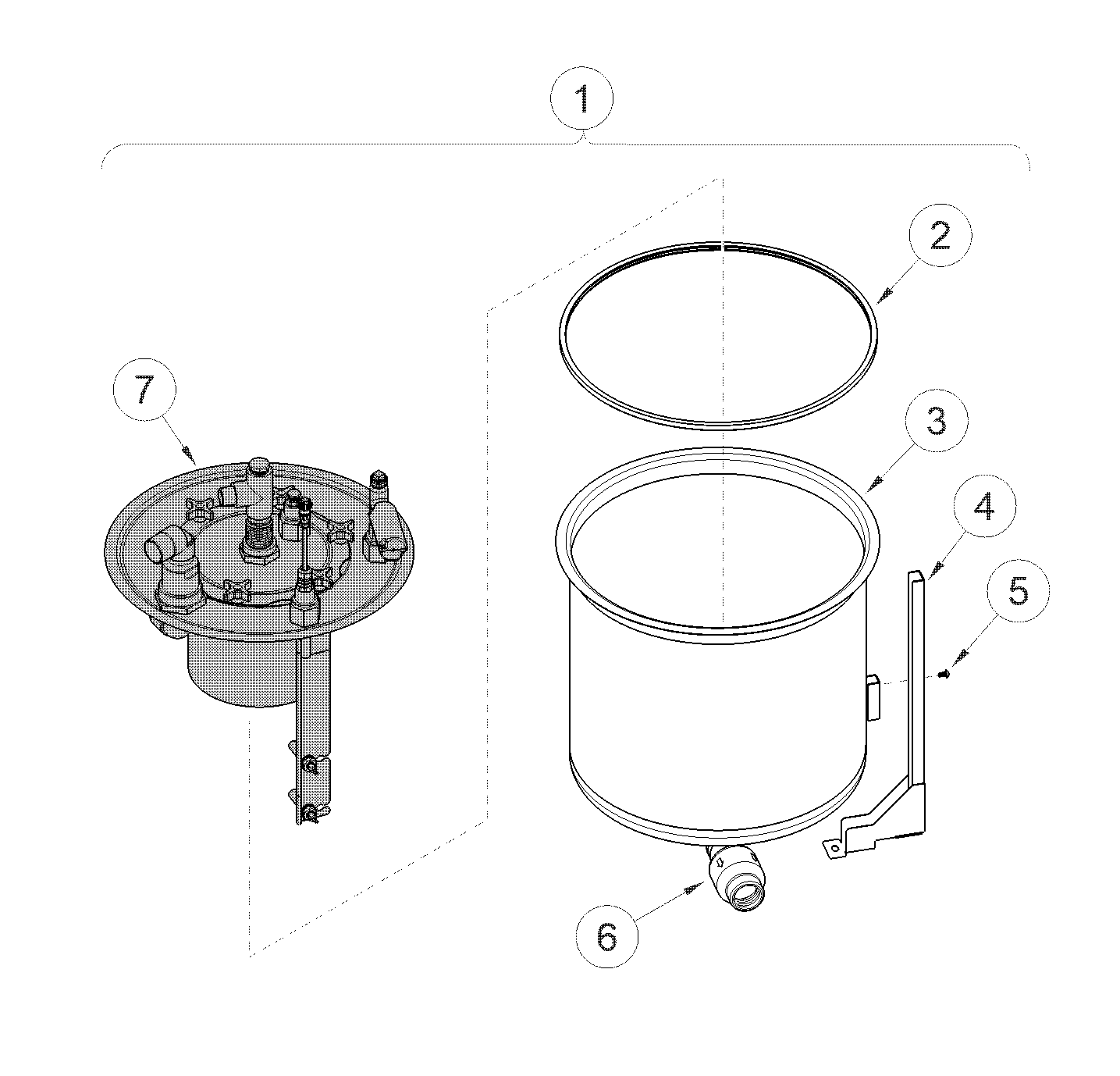 1
2
7
3
4
5
6