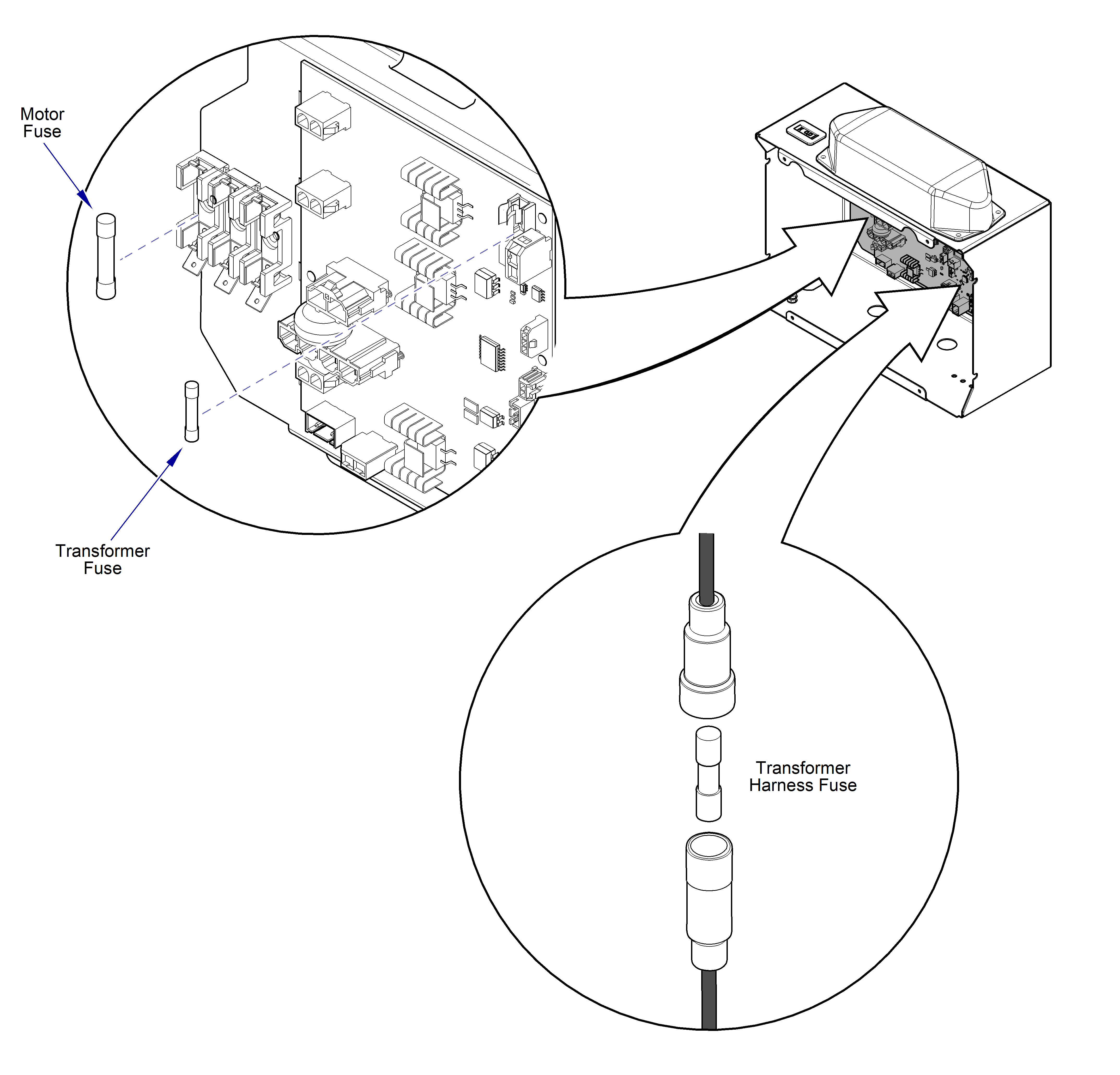 Motor Fuse

Transformer Fuse

Transformer Harness Fuse