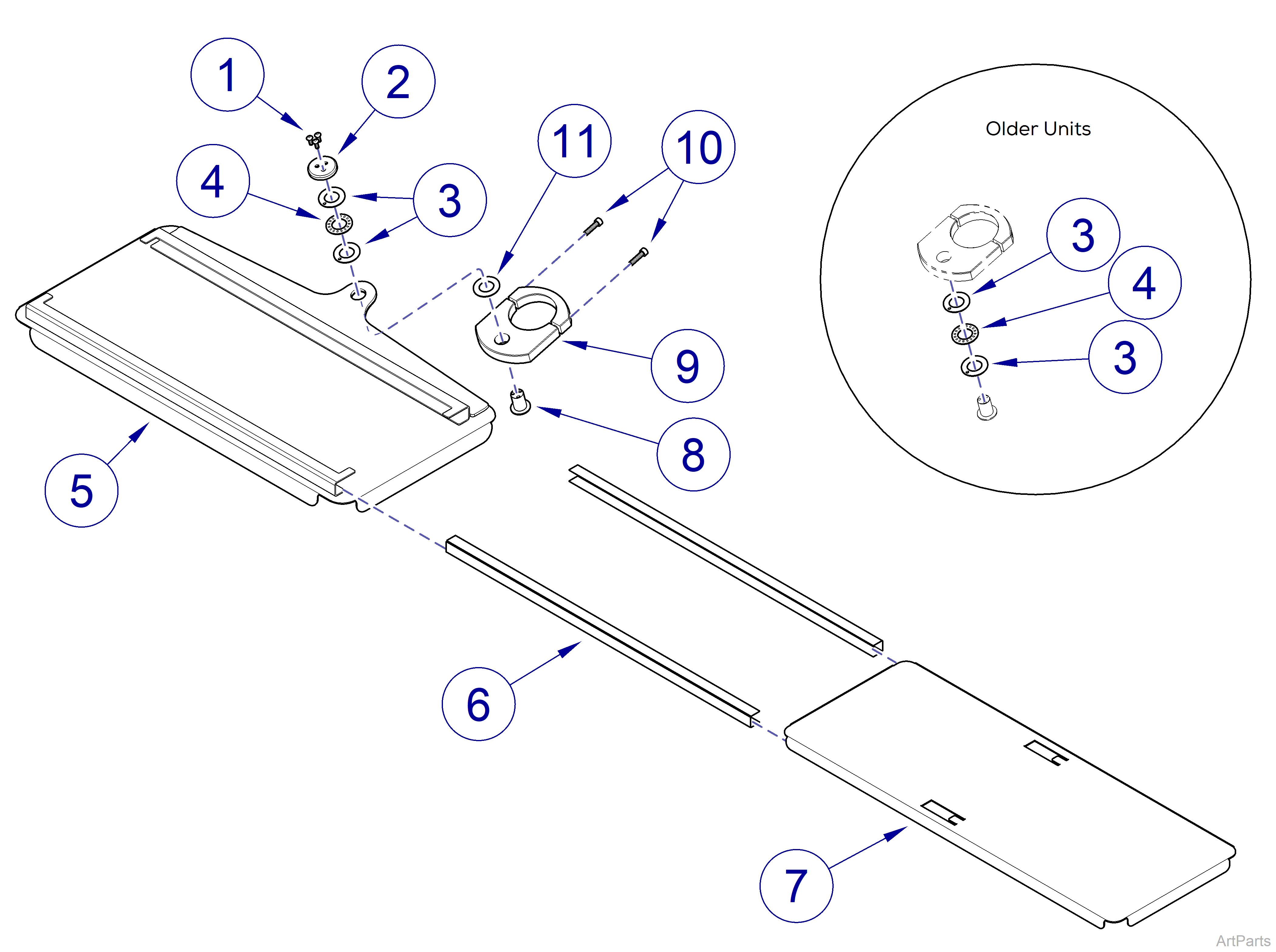 1
2
11
10
4
3
9
8
5
6
7
Older Units
3
4
3
ArtParts