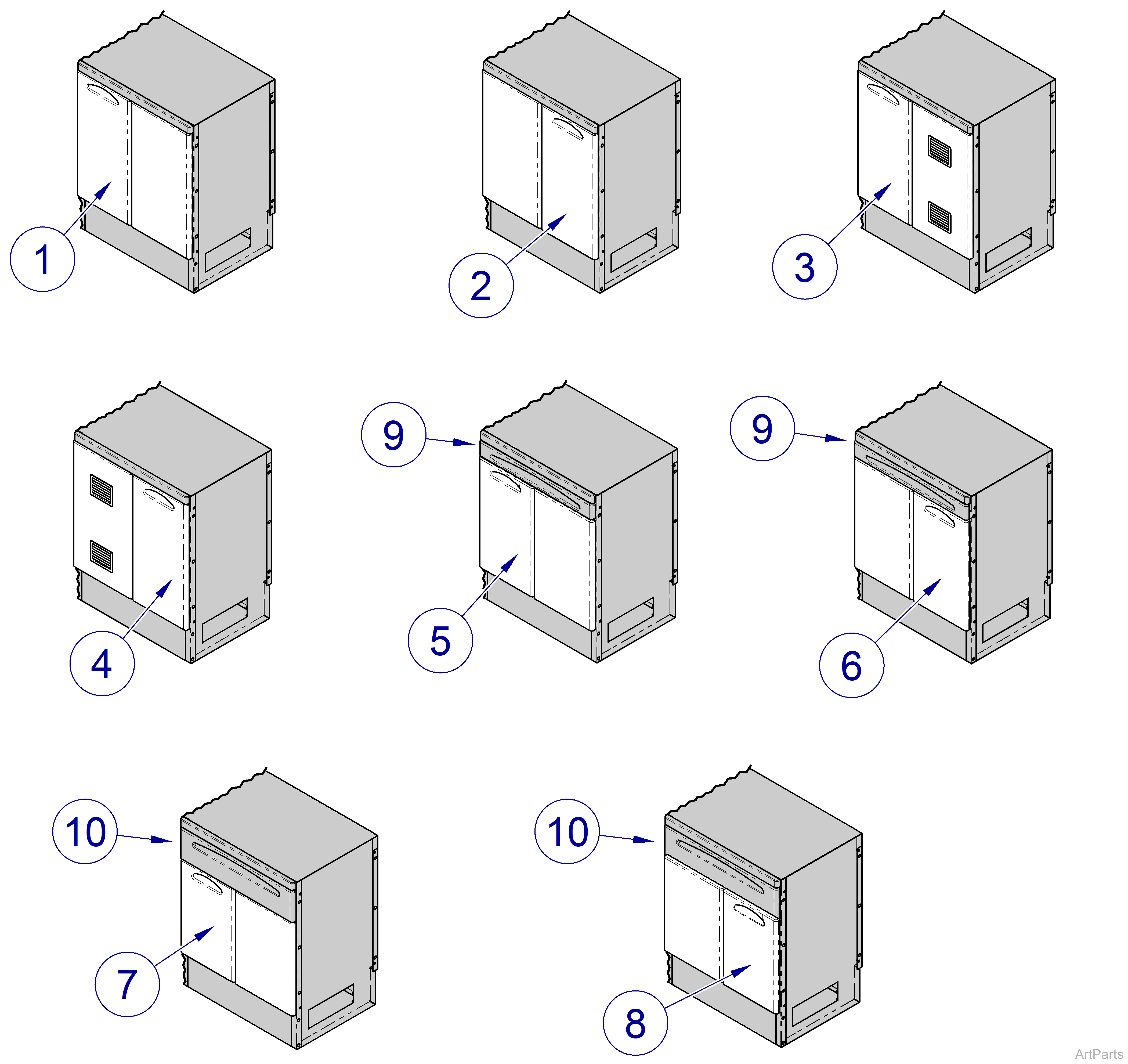 1

2

3

4

9

5

9

6

10

7

10

8

ArtParts