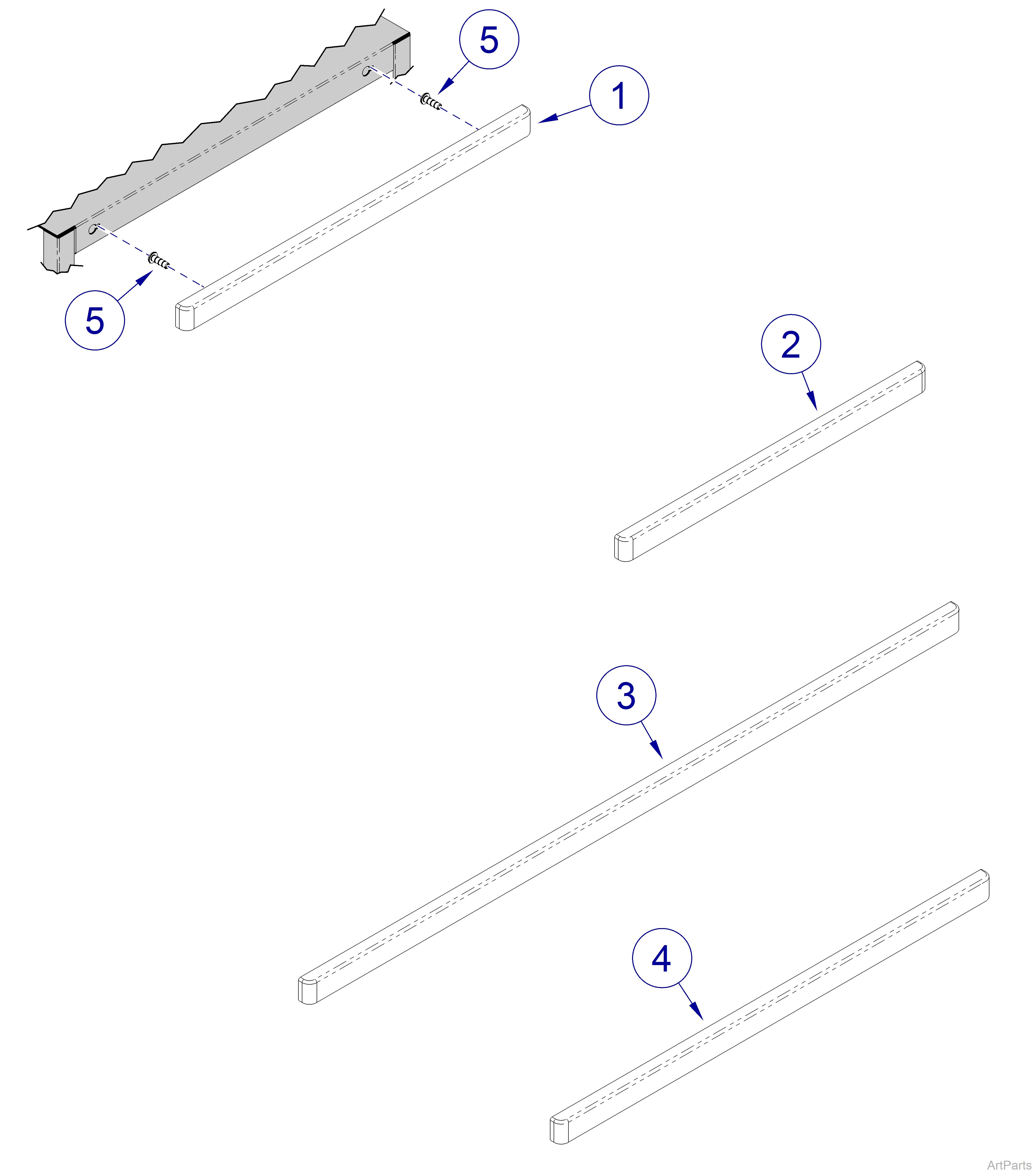 5
1
5
2
3
4
ArtParts