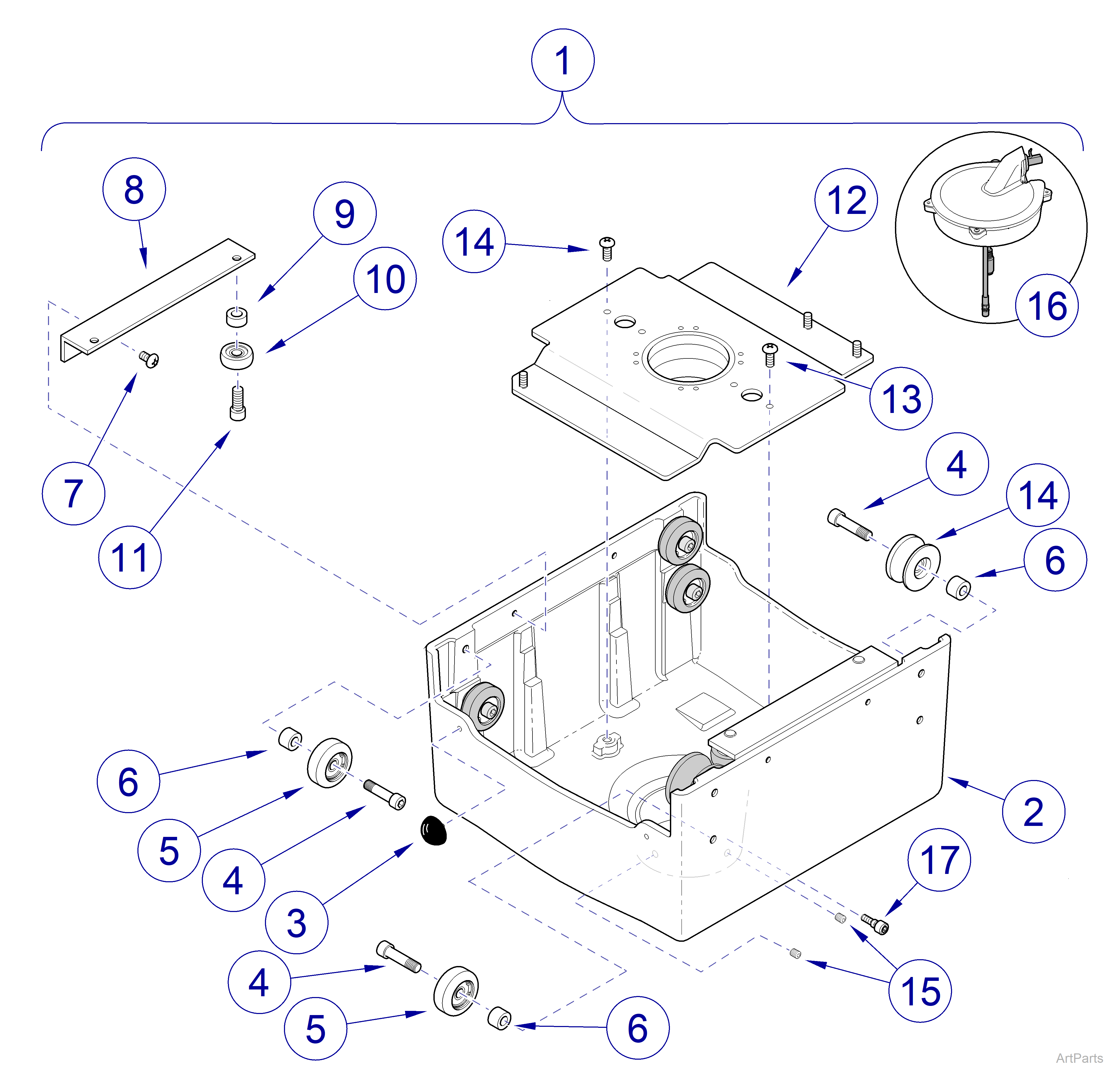 1
8
9
10
14
12
16
13
7
11
4
14
6
2
6
5
4
3
17
4
5
6
15
ArtParts