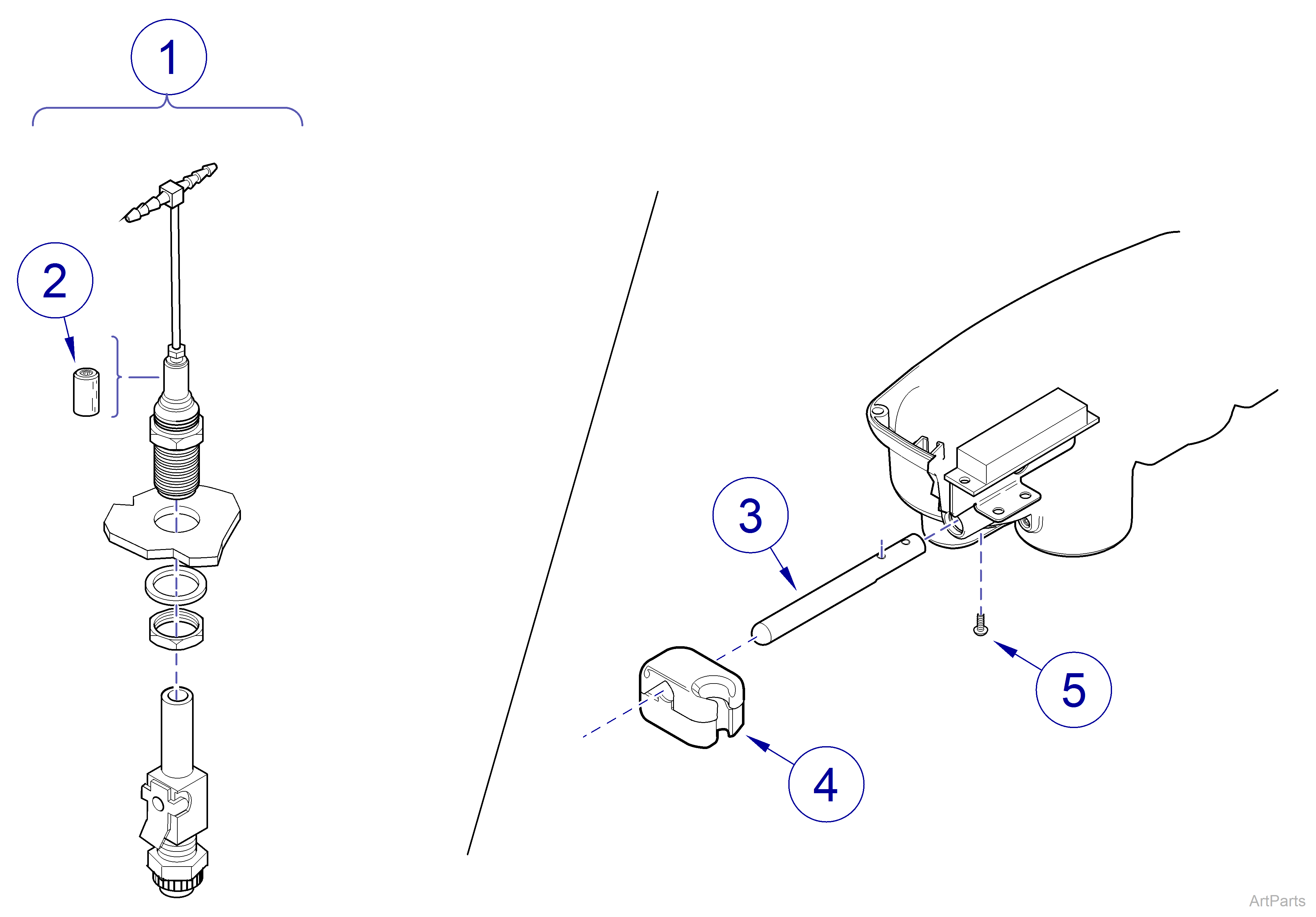 1
2
3
4
5
ArtParts