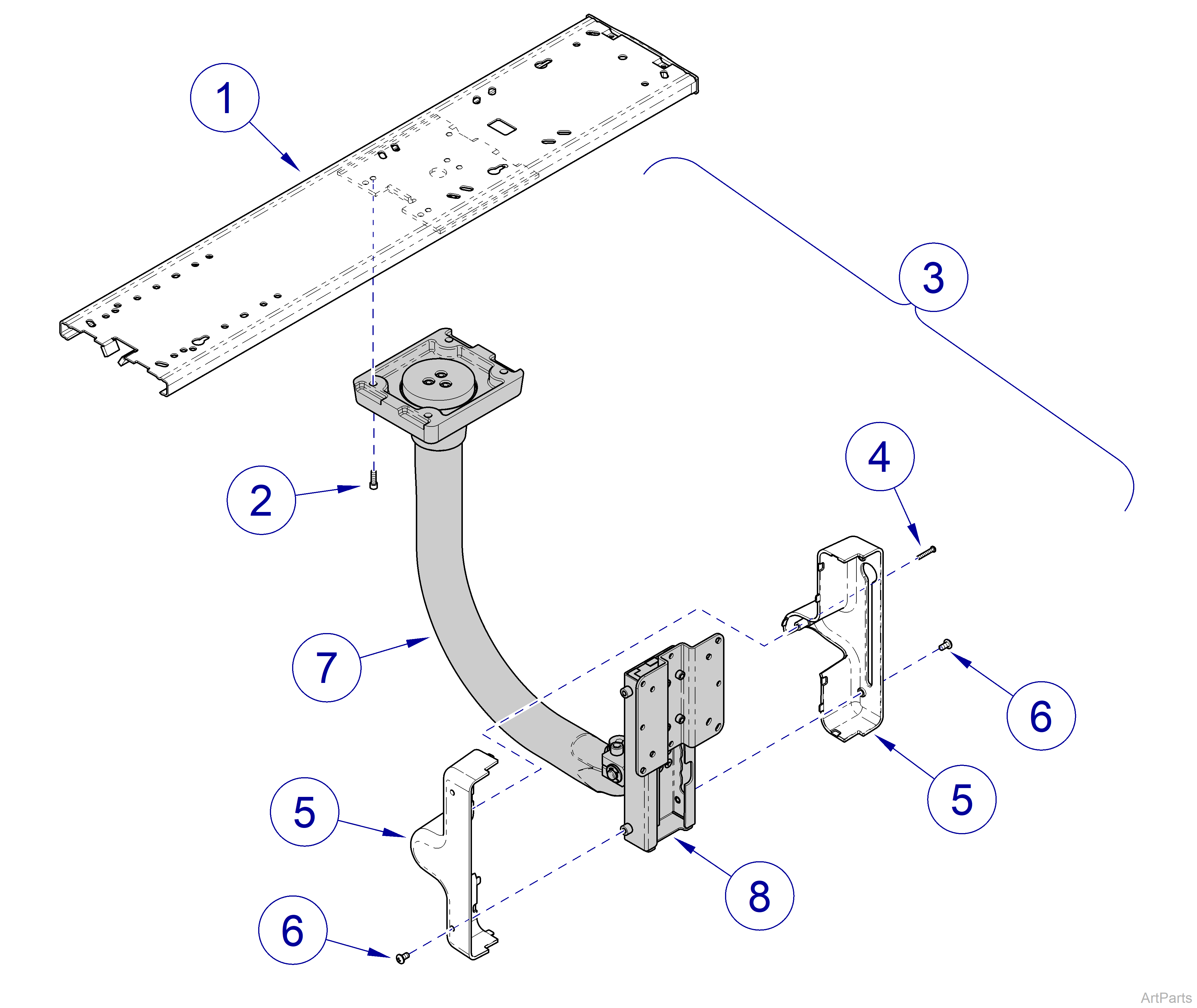 1
3
2
4
7
6
5
5
8
6
ArtParts