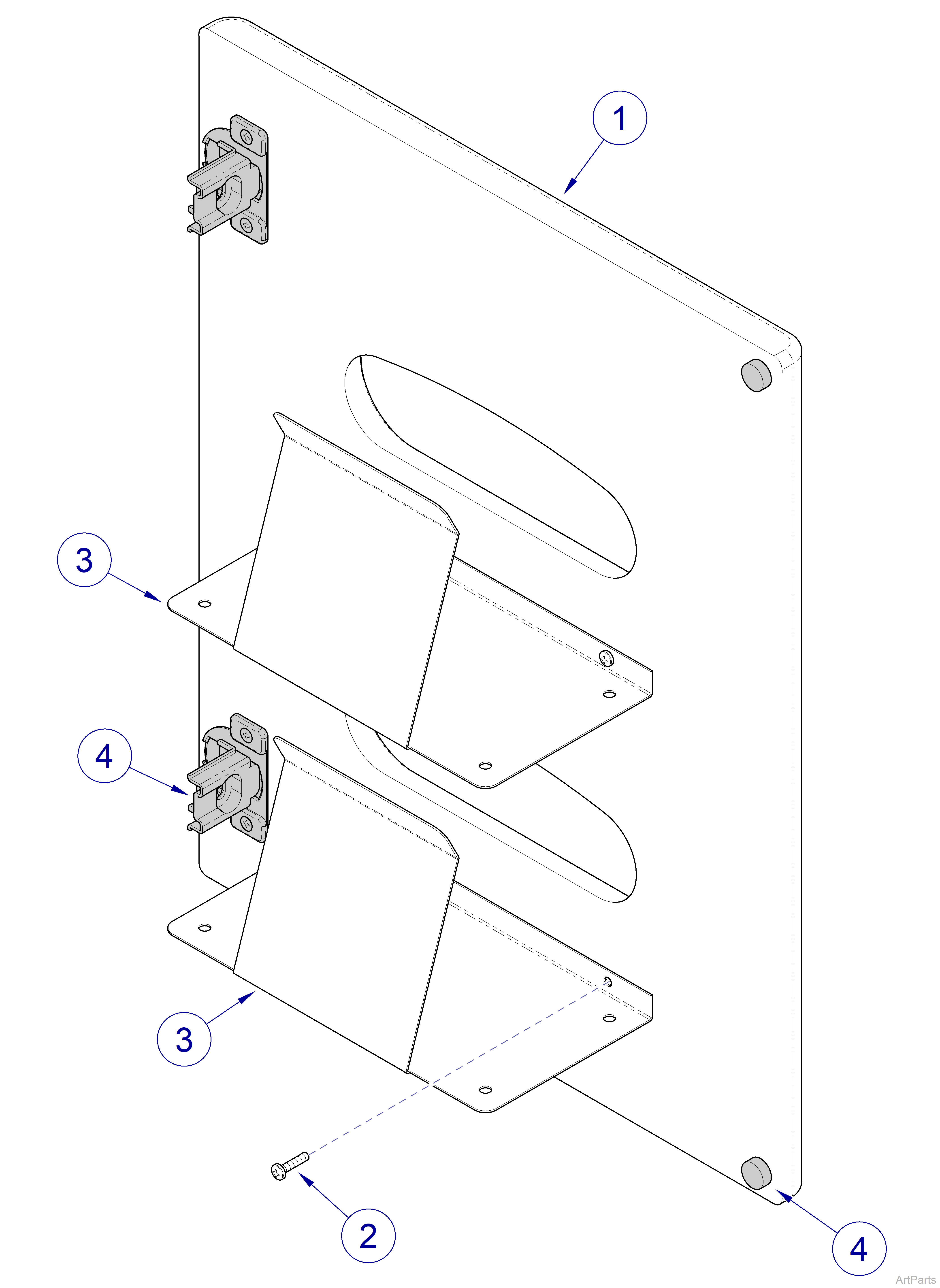 1
3
4
3
2
4
ArtParts