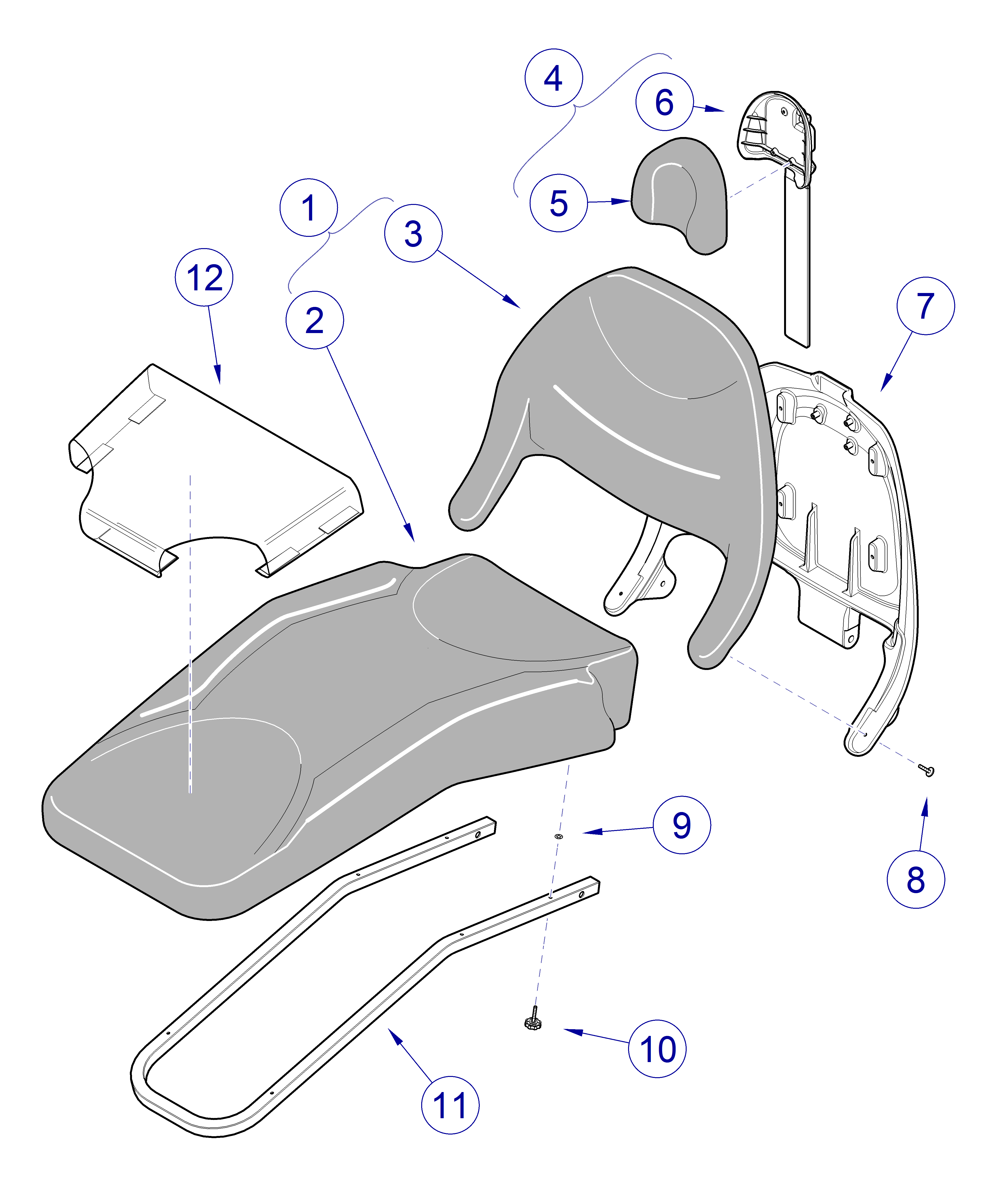 4
6
5
1
3
12
2
7
9
8
10
11