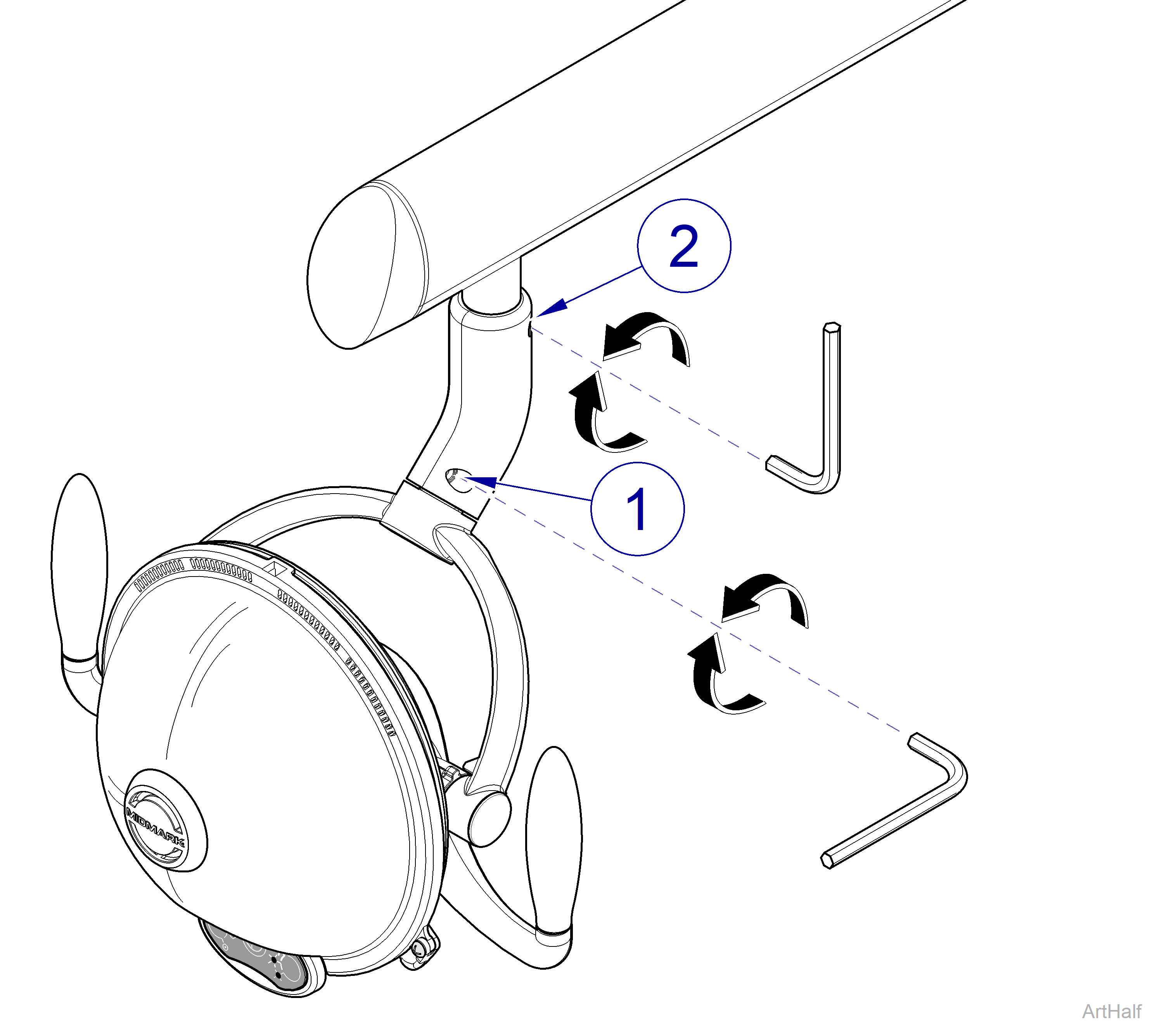 2
1
MIDMARK
ArtHalf