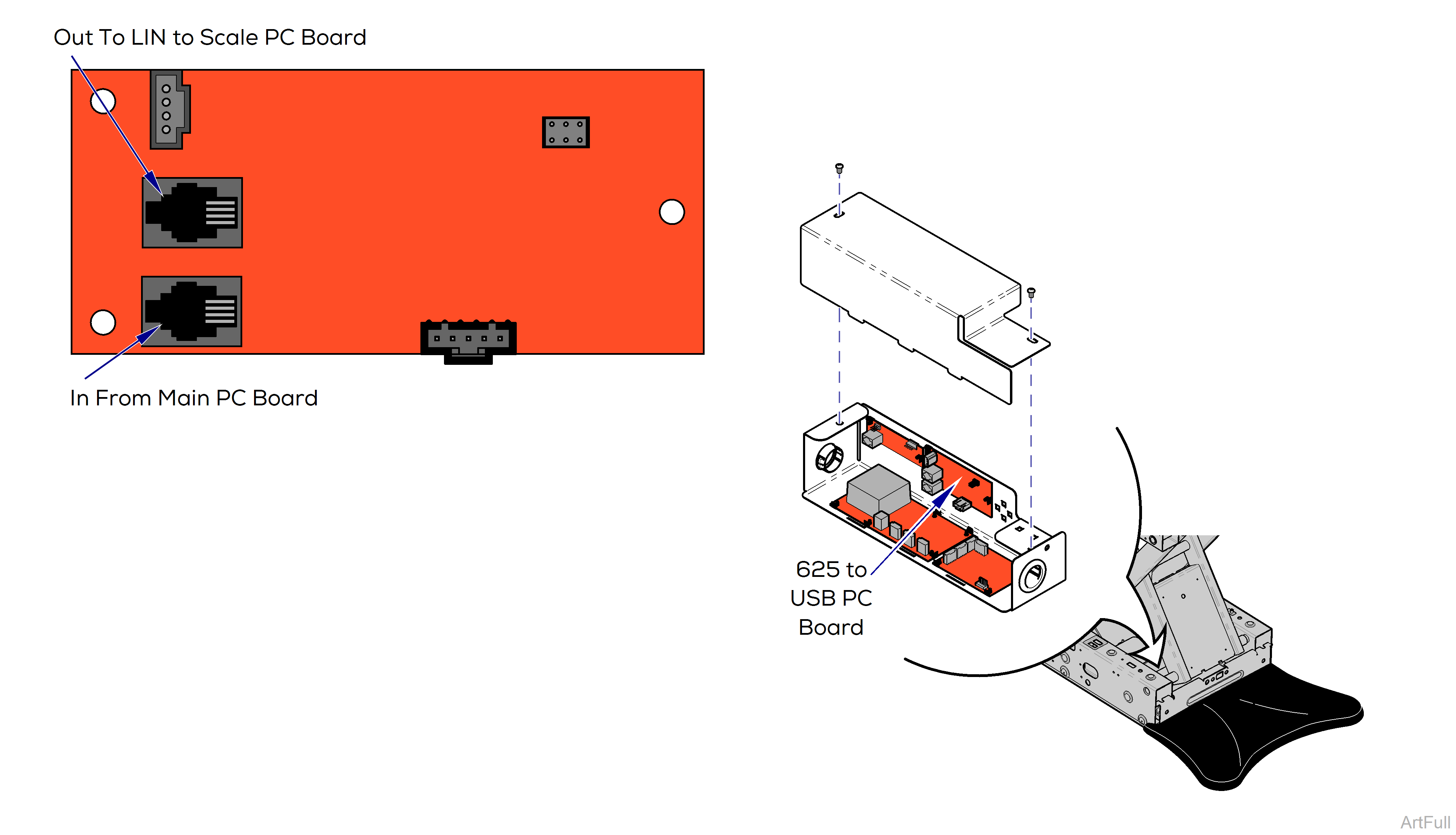 Out To LIN to Scale PC Board

In From Main PC Board

625 to USB PC Board

ArtFull