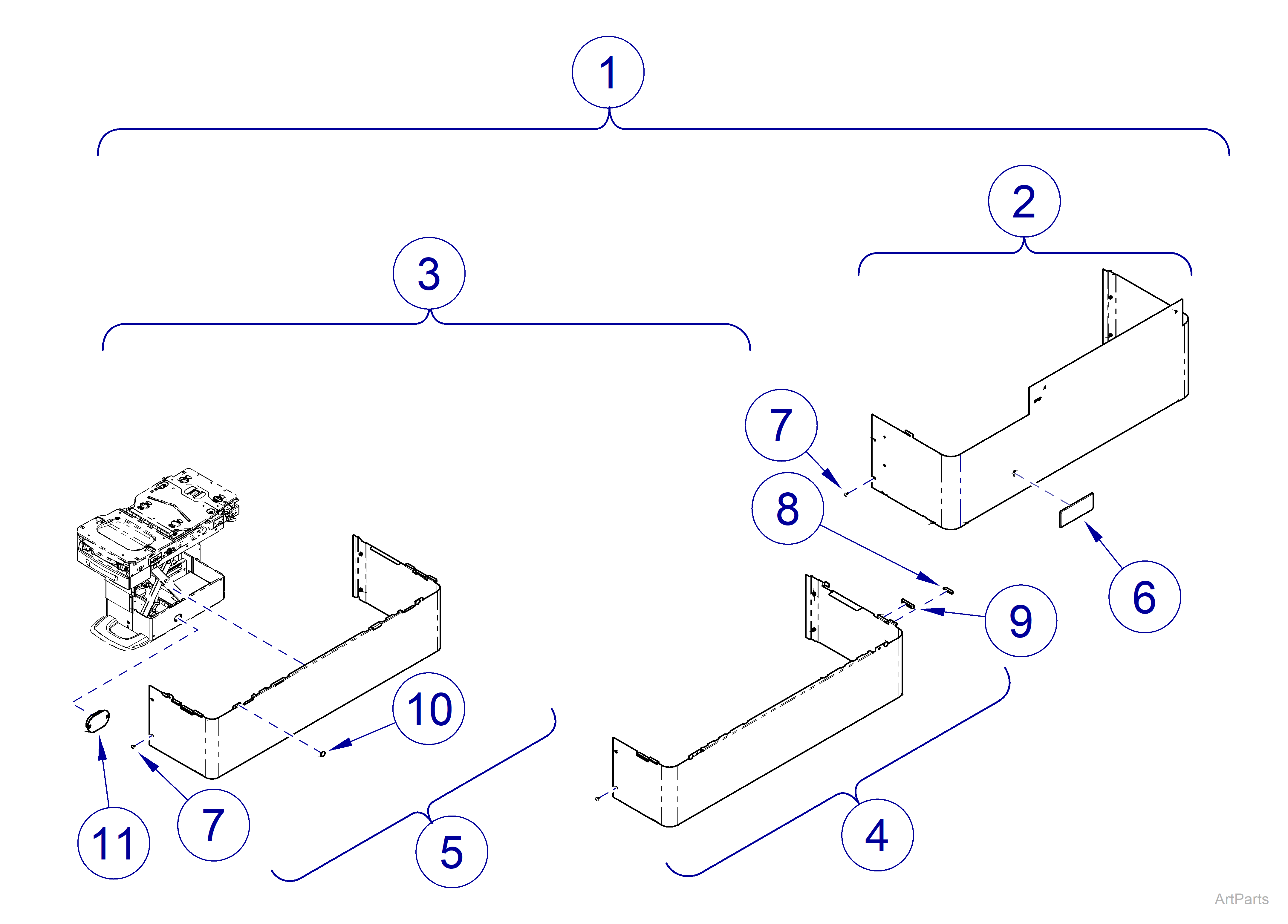 1

2

3

7

8

6

9

10

11

7

5

4

ArtParts