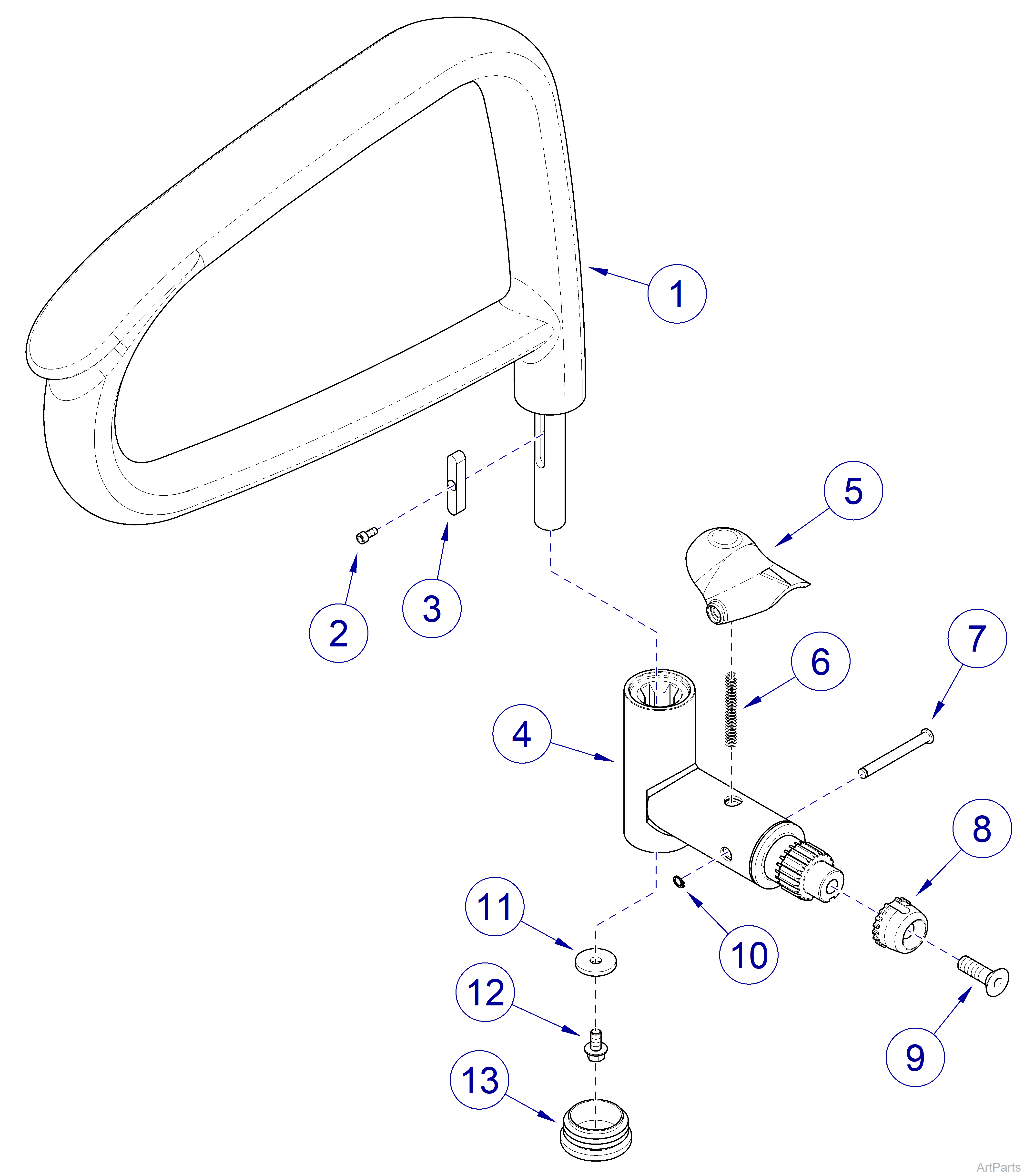 1
5
2
3
6
7
4
8
11
10
12
9
13
ArtParts