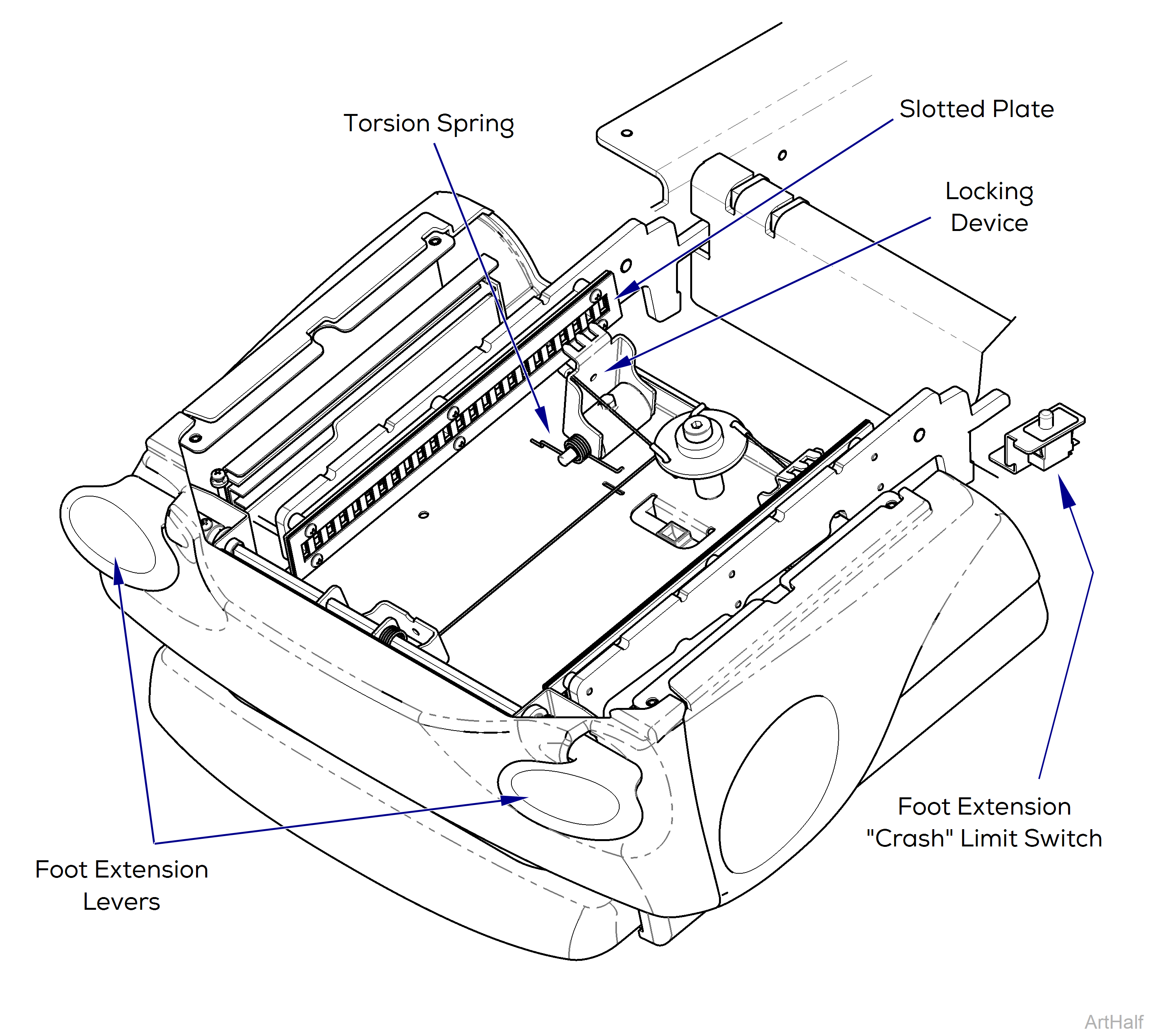 Torsion Spring

Slotted Plate

Locking Device

Foot Extension "Crash" Limit Switch

Foot Extension Levers

ArtHalf