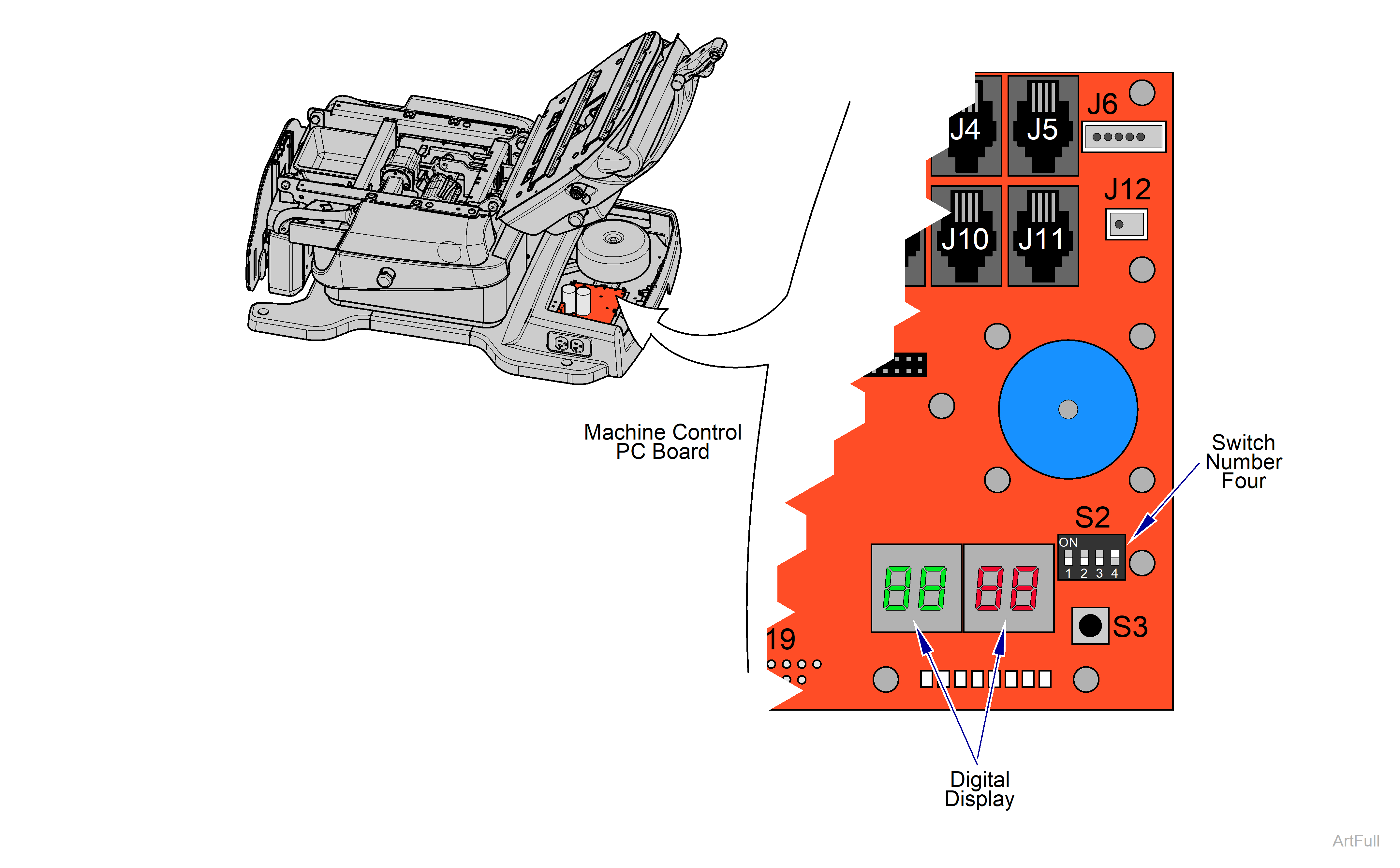 J4
J5
J6
J12
J10
J11

Machine Control PC Board

Switch Number Four

S2
ON
1 2 3 4

88 88

S3

19

Digital Display

ArtFull