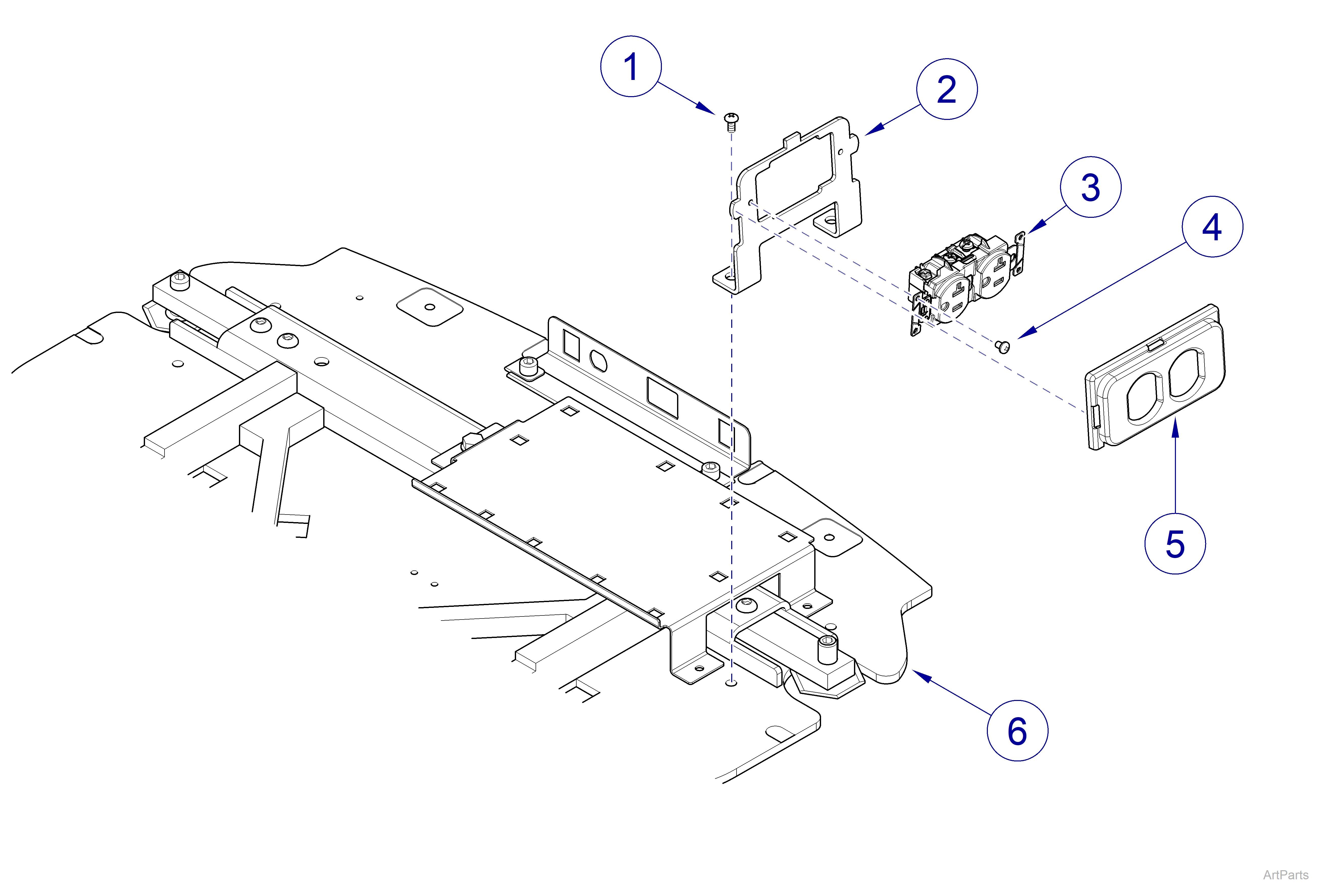 1

2

3

4

5

6

ArtParts