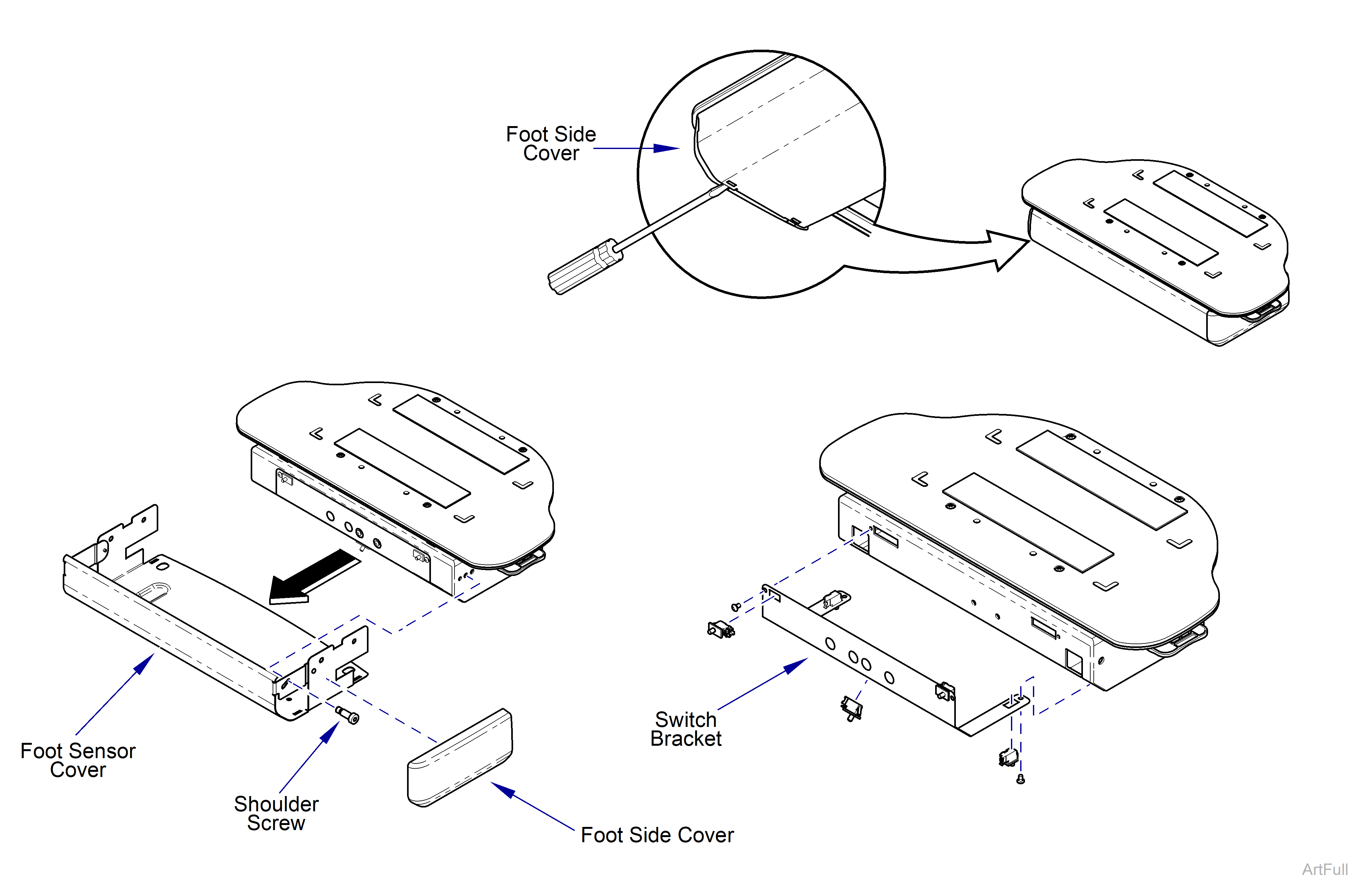 Foot Side Cover

Foot Sensor Cover

Shoulder Screw

Foot Side Cover

Switch Bracket

ArtFull