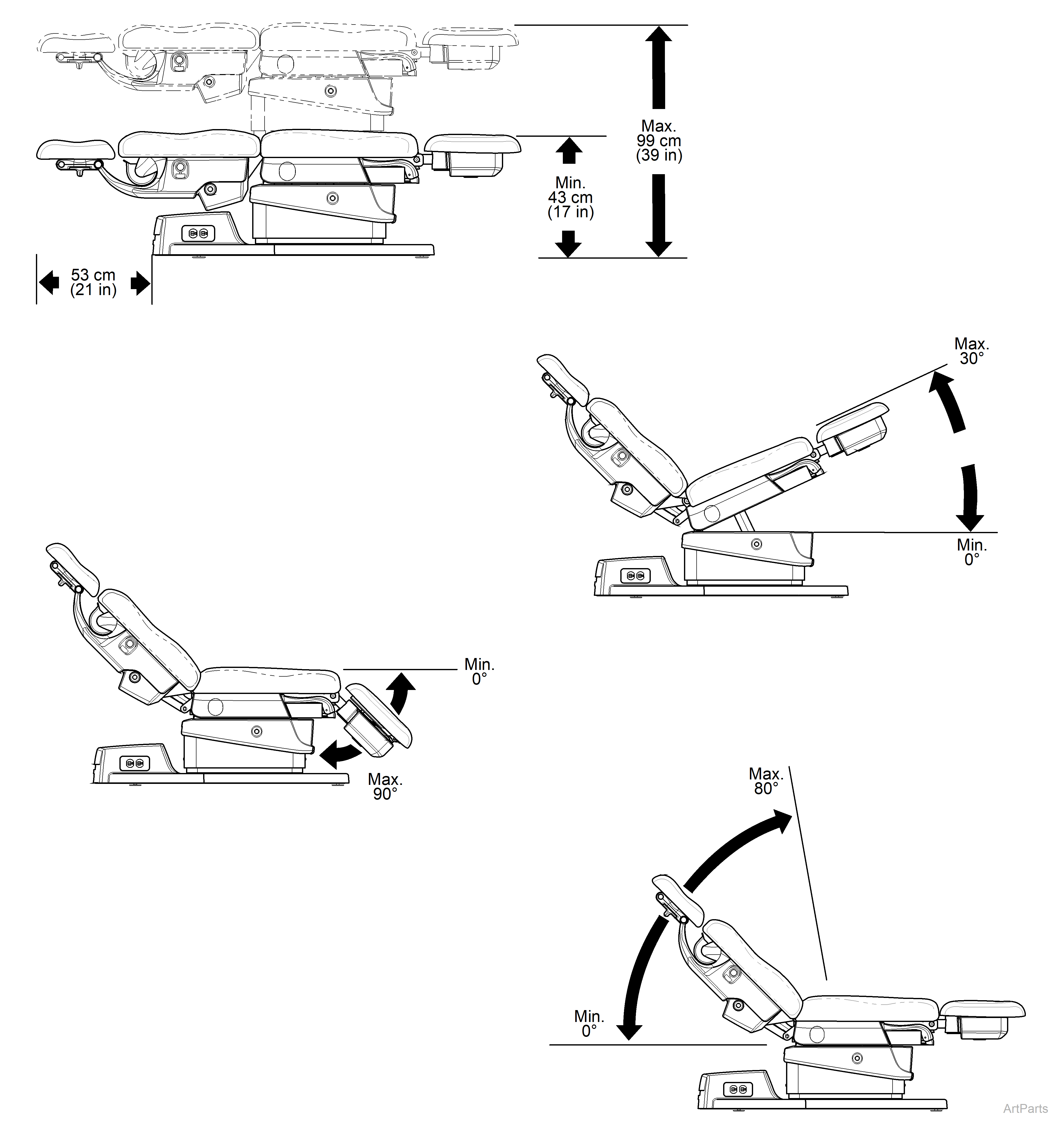 Max.
99 cm
(39 in)

Min.
43 cm
(17 in)

53 cm
(21 in)

Max.
30°

Min.
0°

Min.
0°

Max.
90°

Max.
80°

Min.
0°

ArtParts