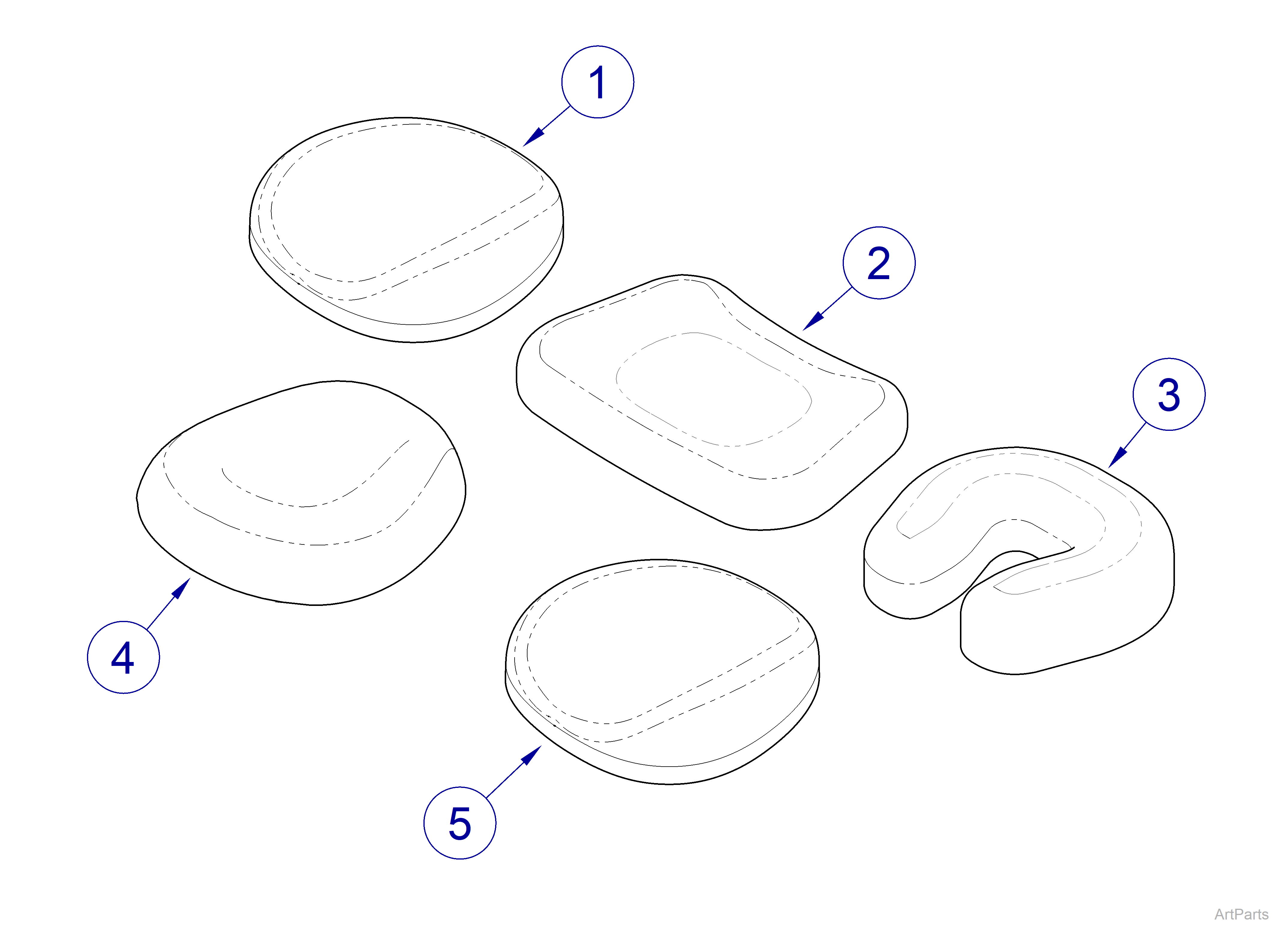 1

2

3

4

5

ArtParts