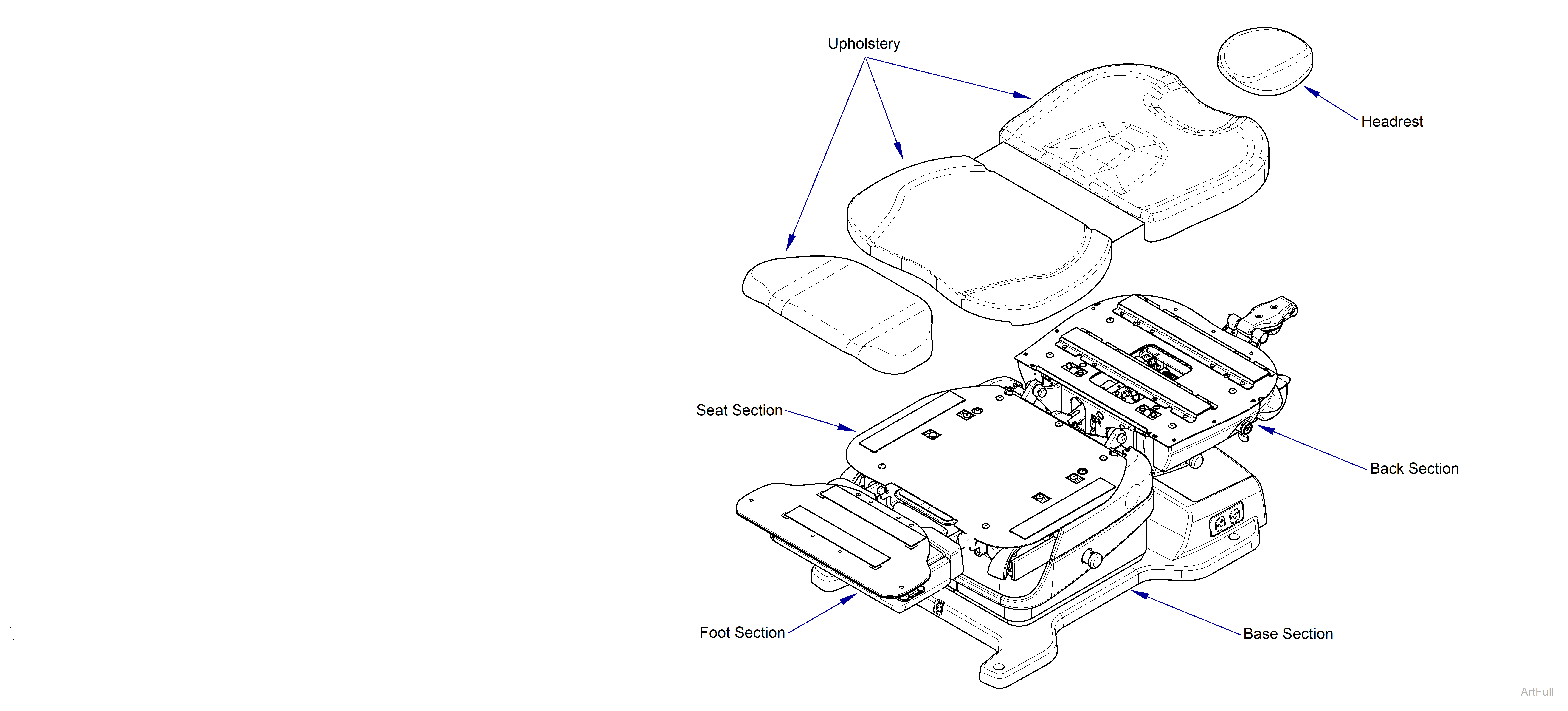 Upholstery

Headrest

Seat Section

Back Section

Foot Section

Base Section

ArtFull