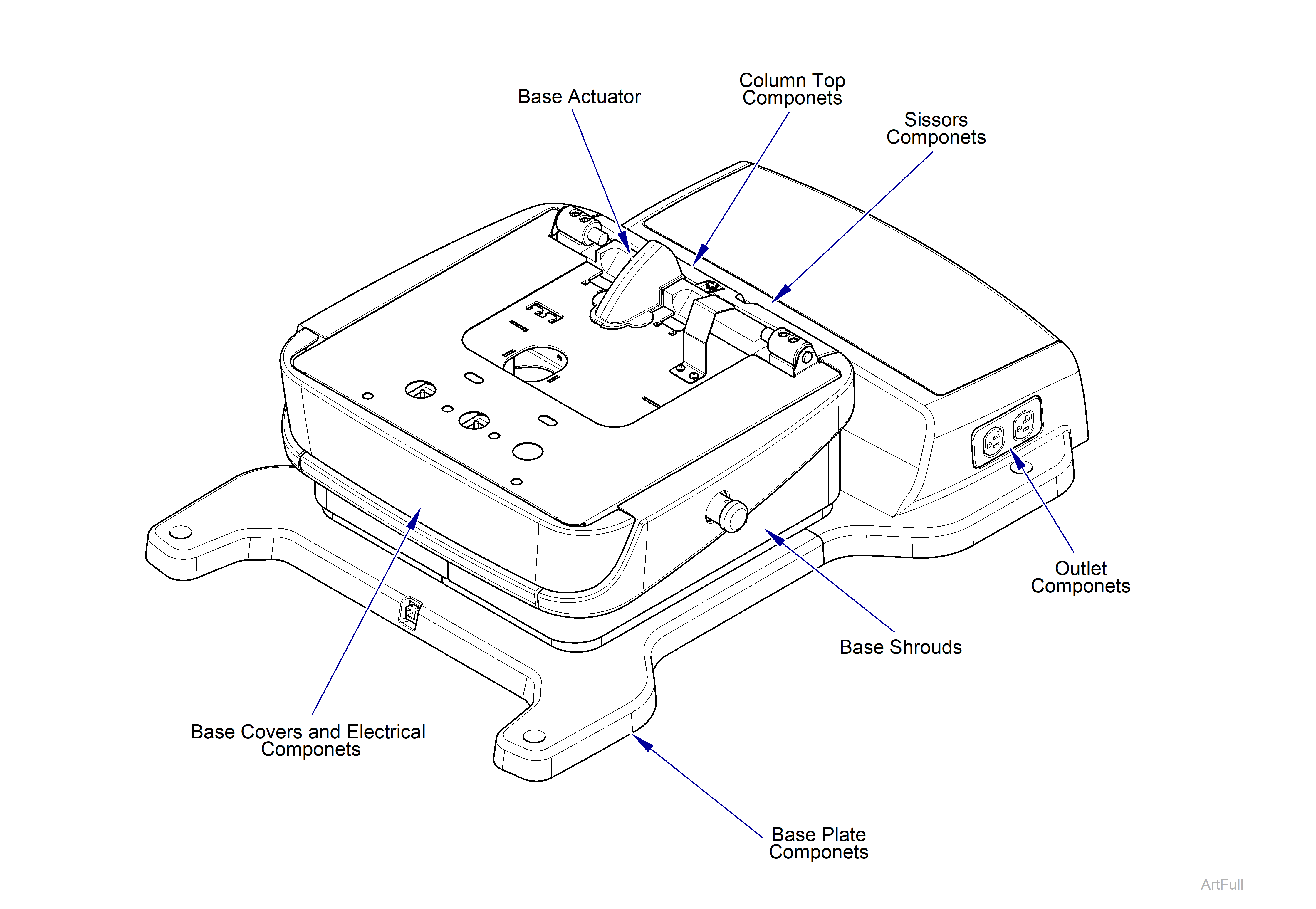 Base Actuator

Column Top Componets

Sissors Componets

Outlet Componets

Base Shrouds

Base Covers and Electrical Componets

Base Plate Componets

ArtFull