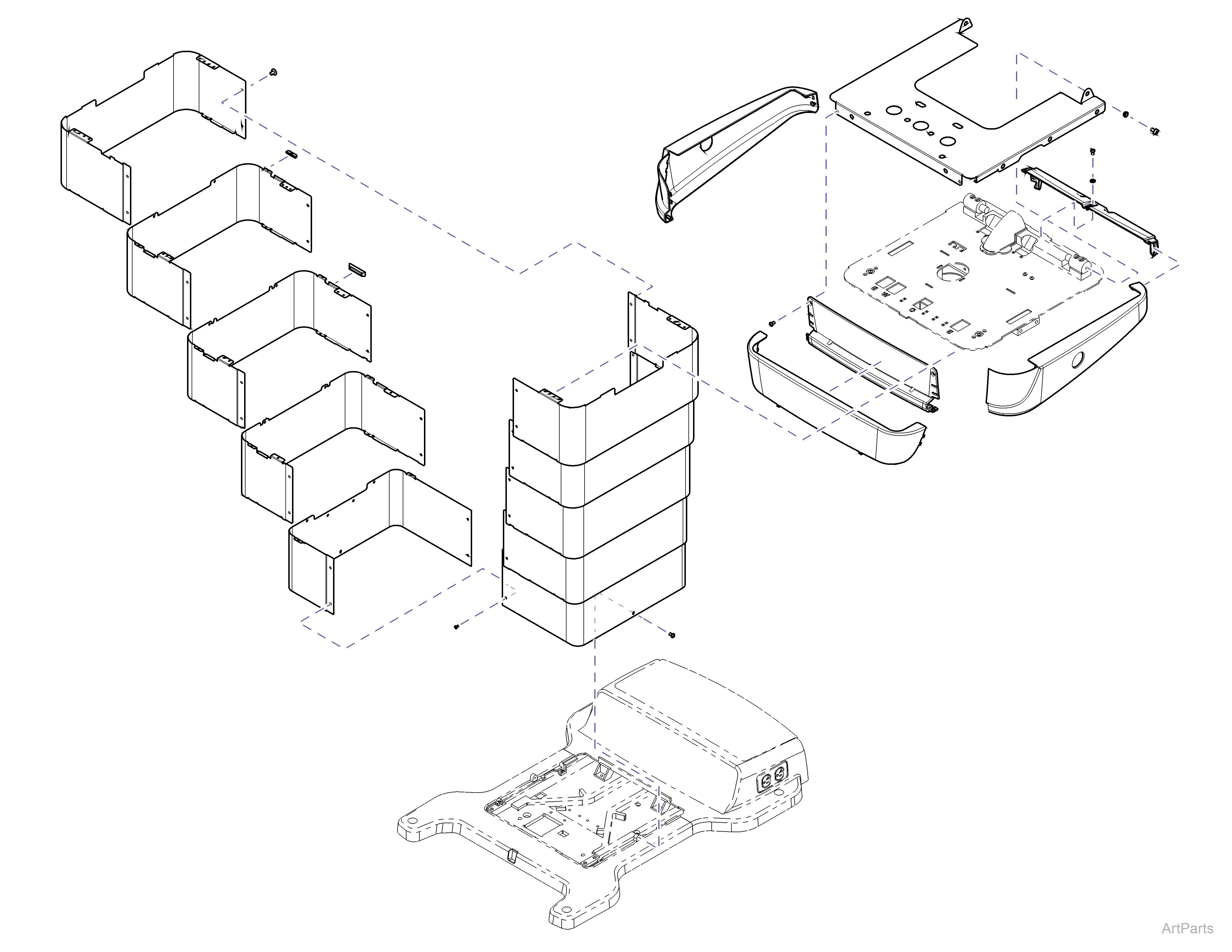 ArtParts