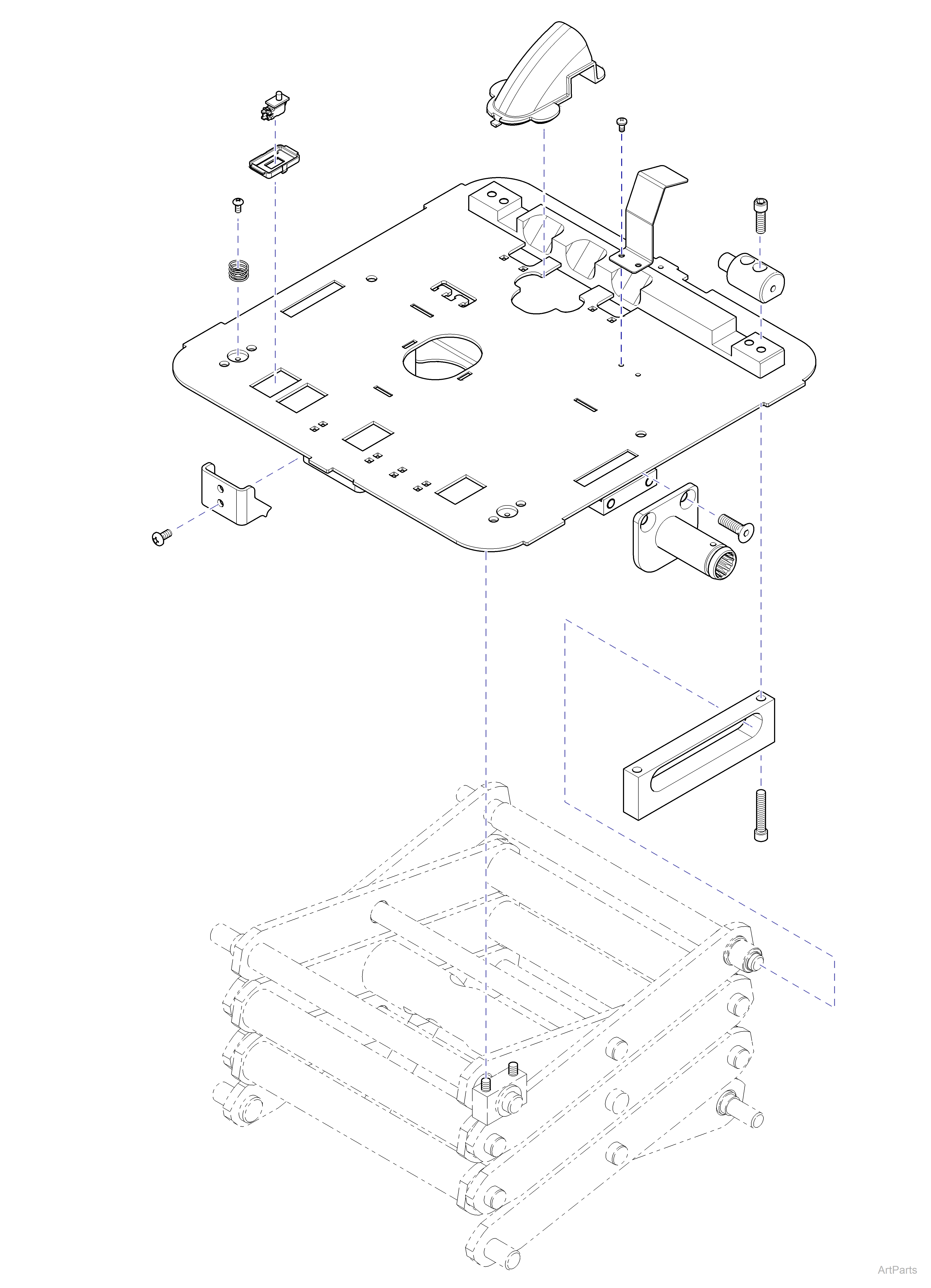 ArtParts