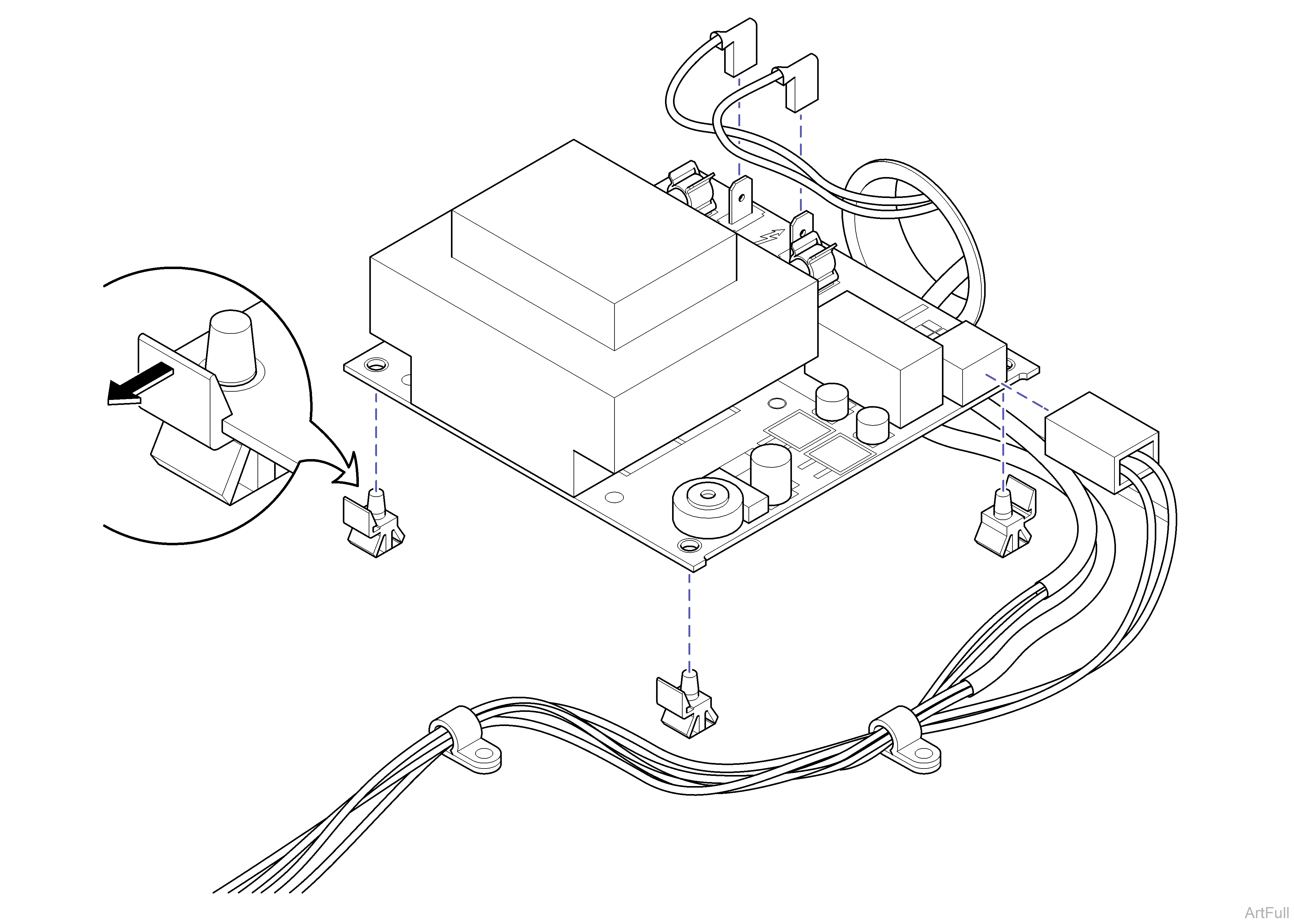 ArtFull