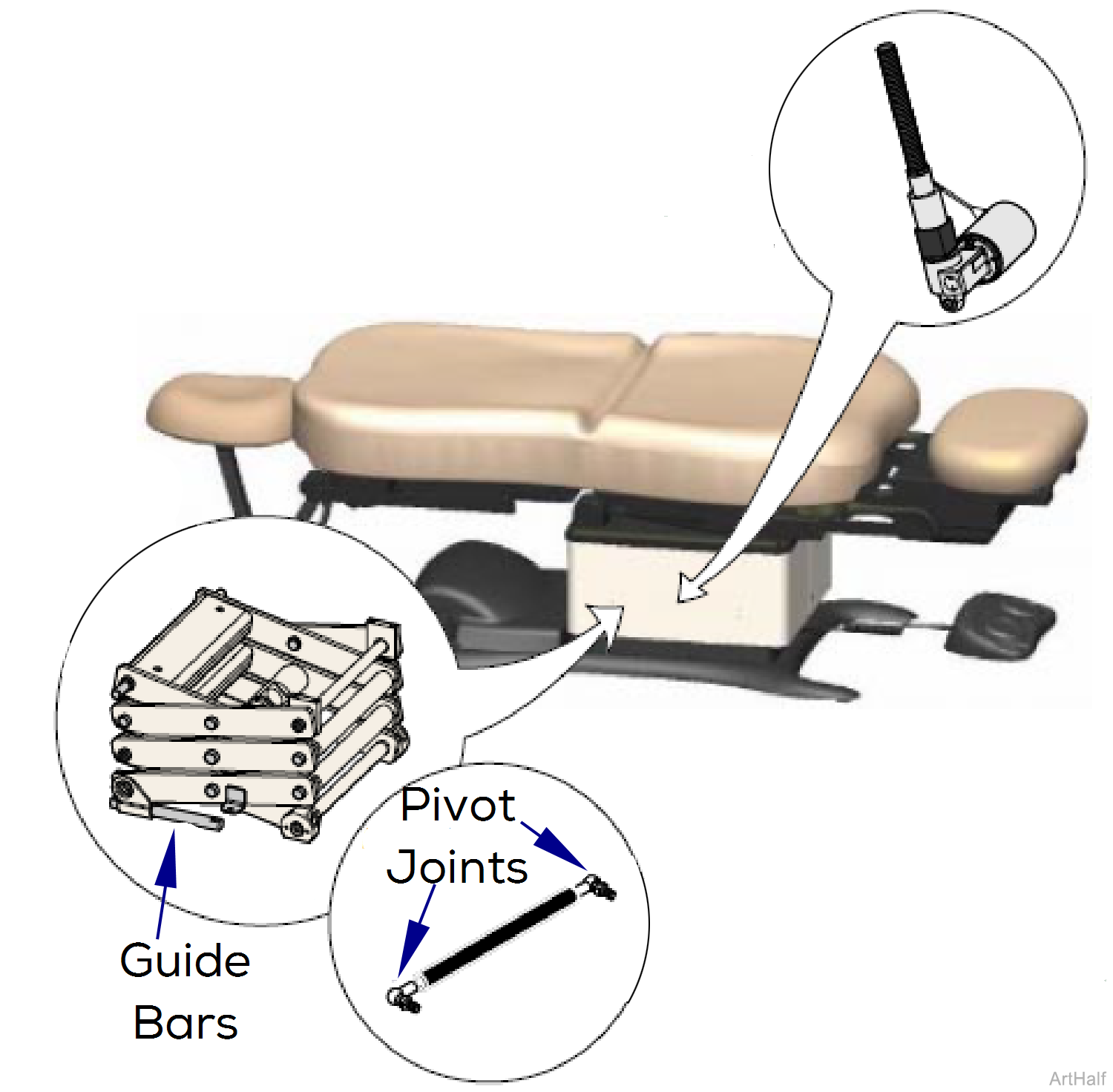 Pivot Joints

Guide Bars

ArtHalf