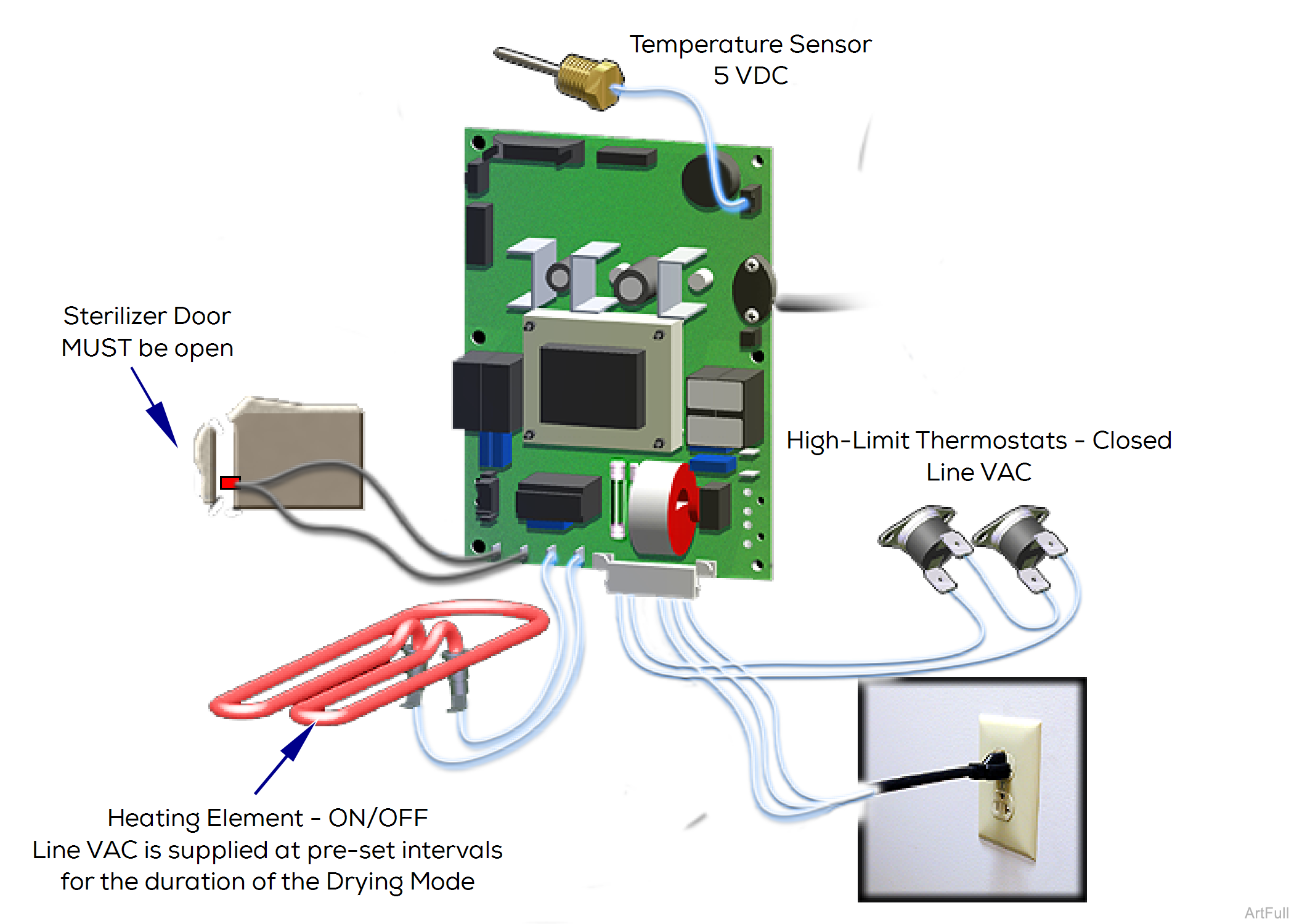 Temperature Sensor
5 VDC

Sterilizer Door
MUST be open

High-Limit Thermostats - Closed
Line VAC

Heating Element - ON/OFF
Line VAC is supplied at pre-set intervals
for the duration of the Drying Mode

ArtFull