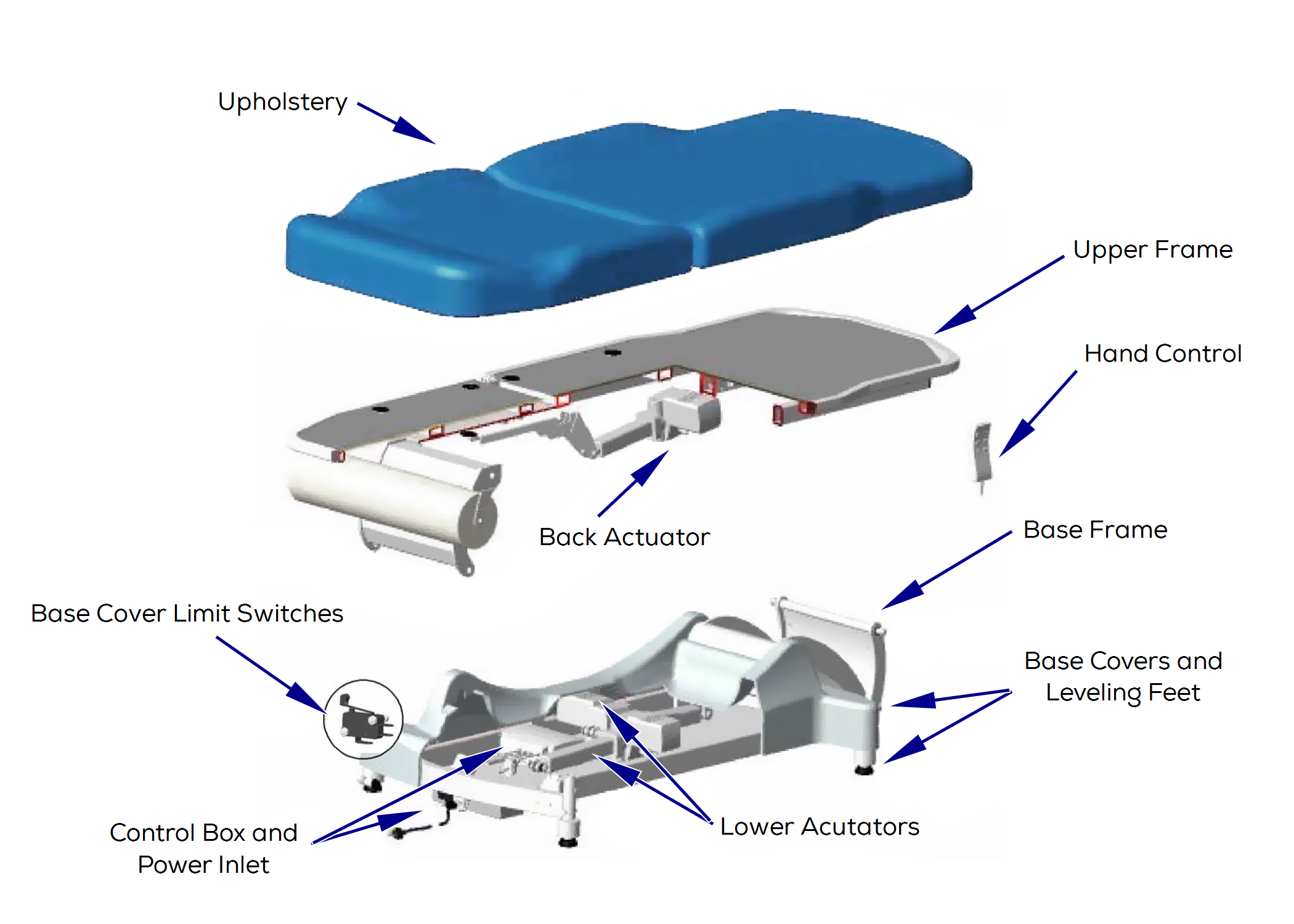 Upholstery

Upper Frame

Hand Control

Back Actuator

Base Frame

Base Cover Limit Switches

Base Covers and Leveling Feet

Control Box and Power Inlet

Lower Acutators