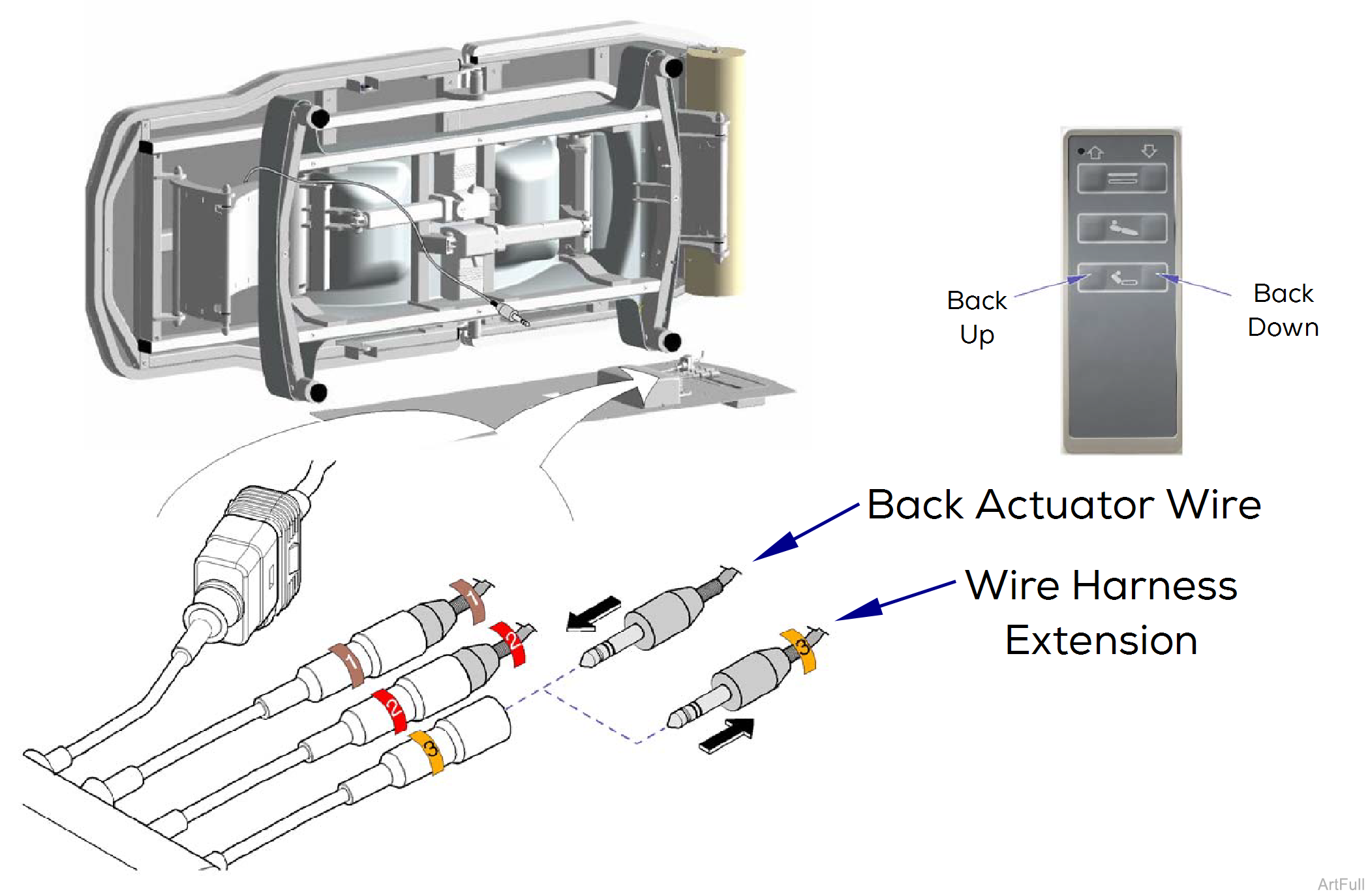 Back Up

Back Down

Back Actuator Wire

Wire Harness Extension

1
1
2
2
3
3

ArtFull