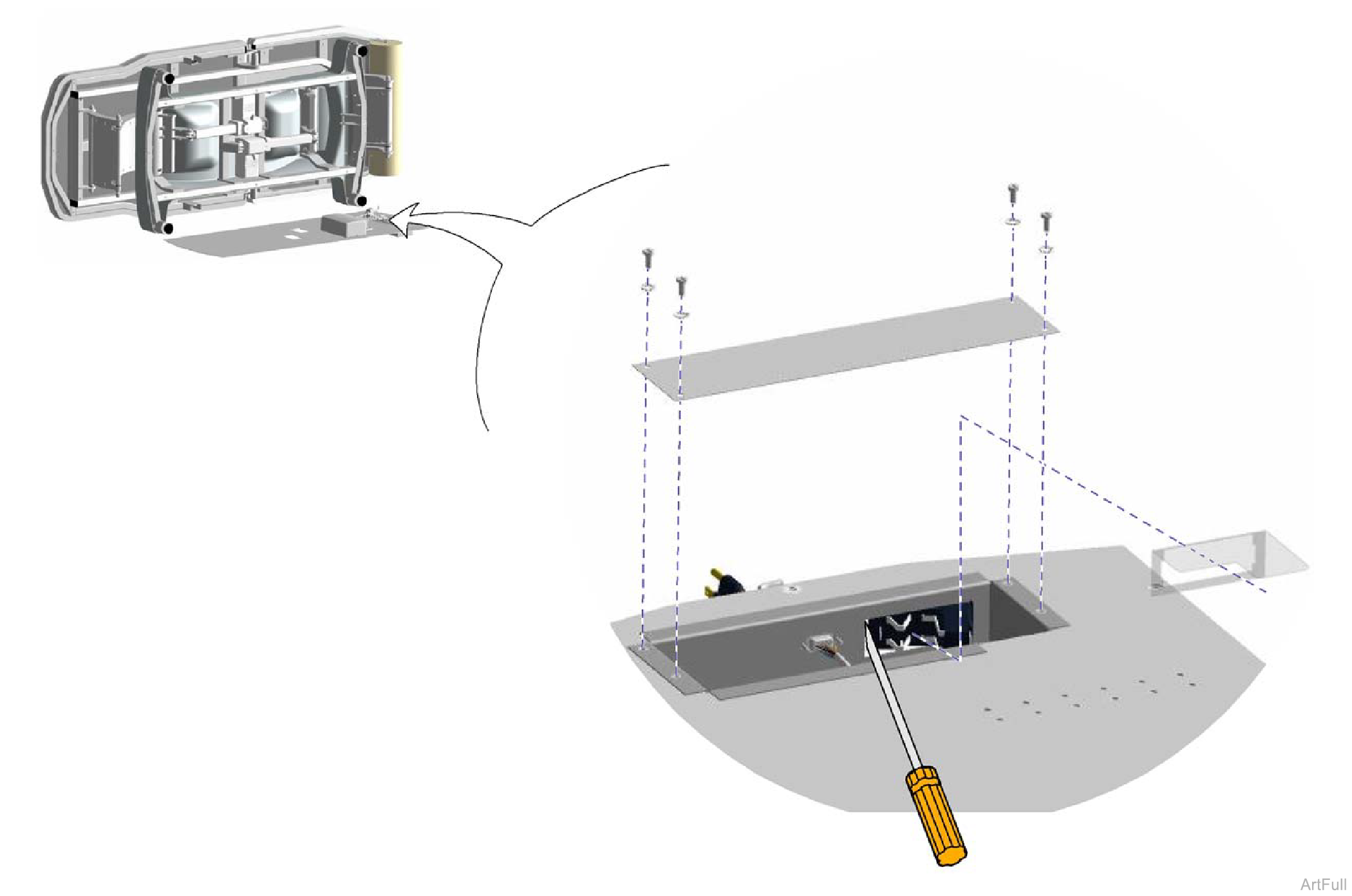 ArtFull