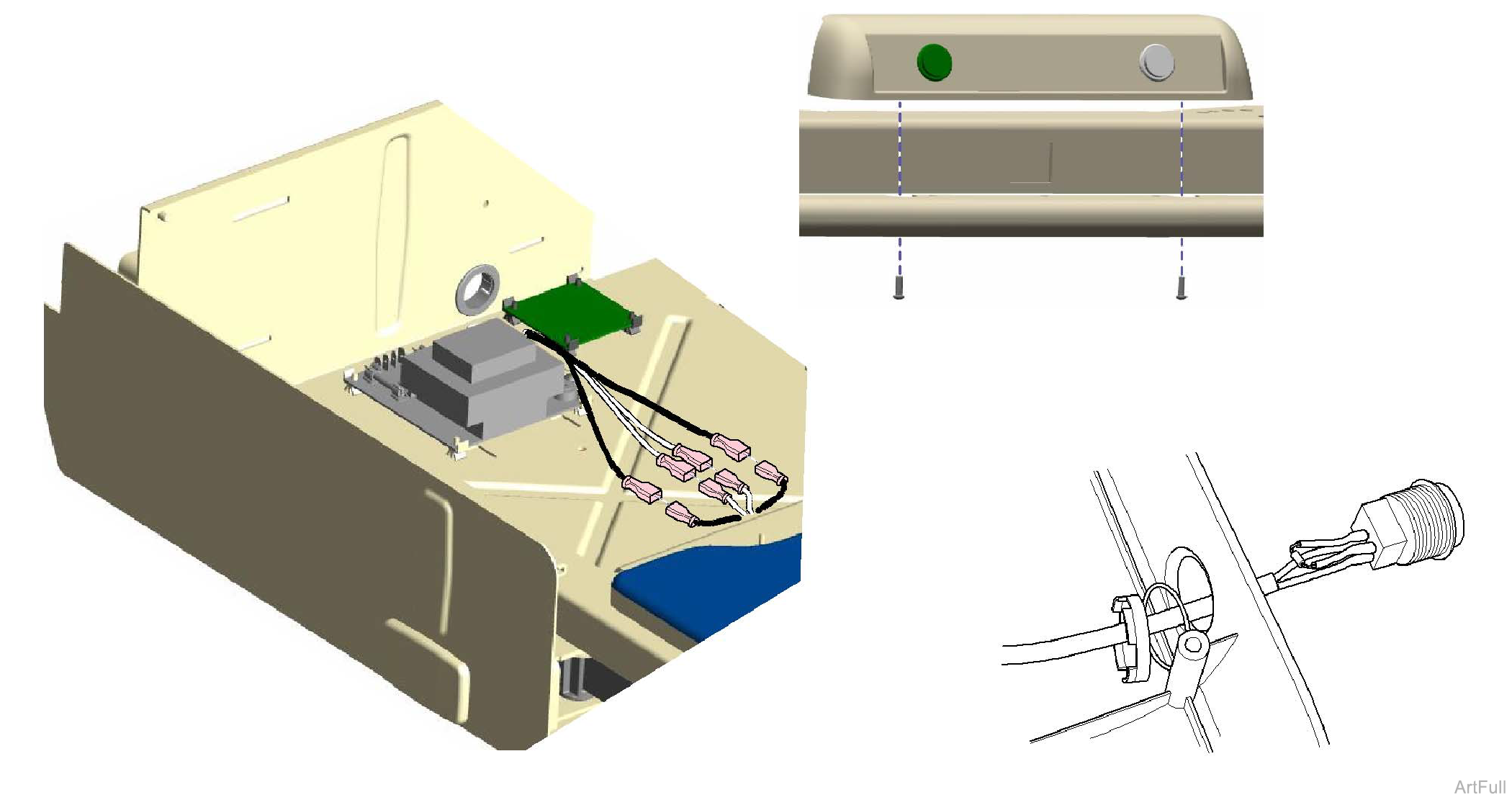 ArtFull