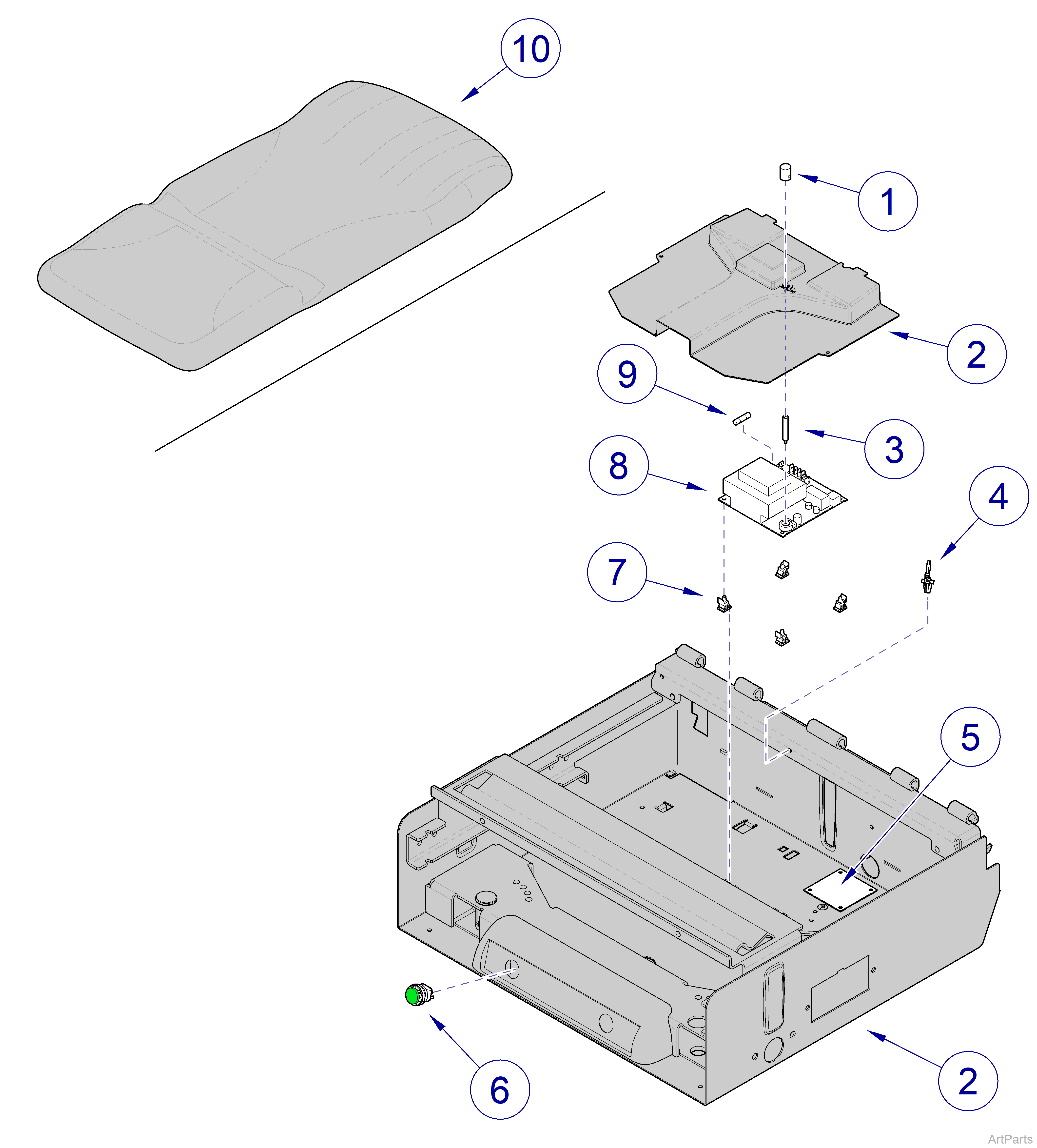 10

1

2

9

3

8

4

7

5

6

2

ArtParts