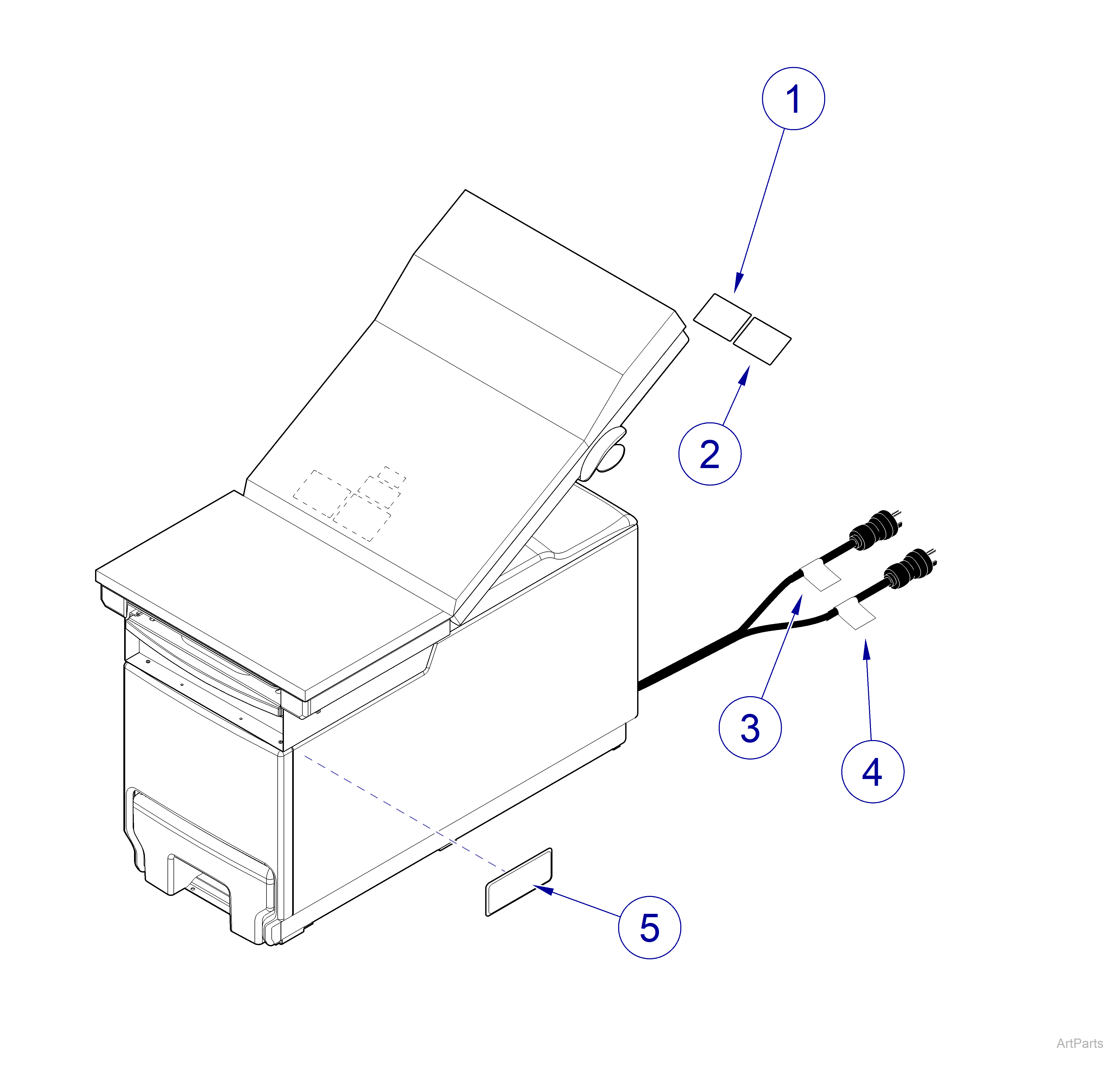 1
2
3
4
5
ArtParts