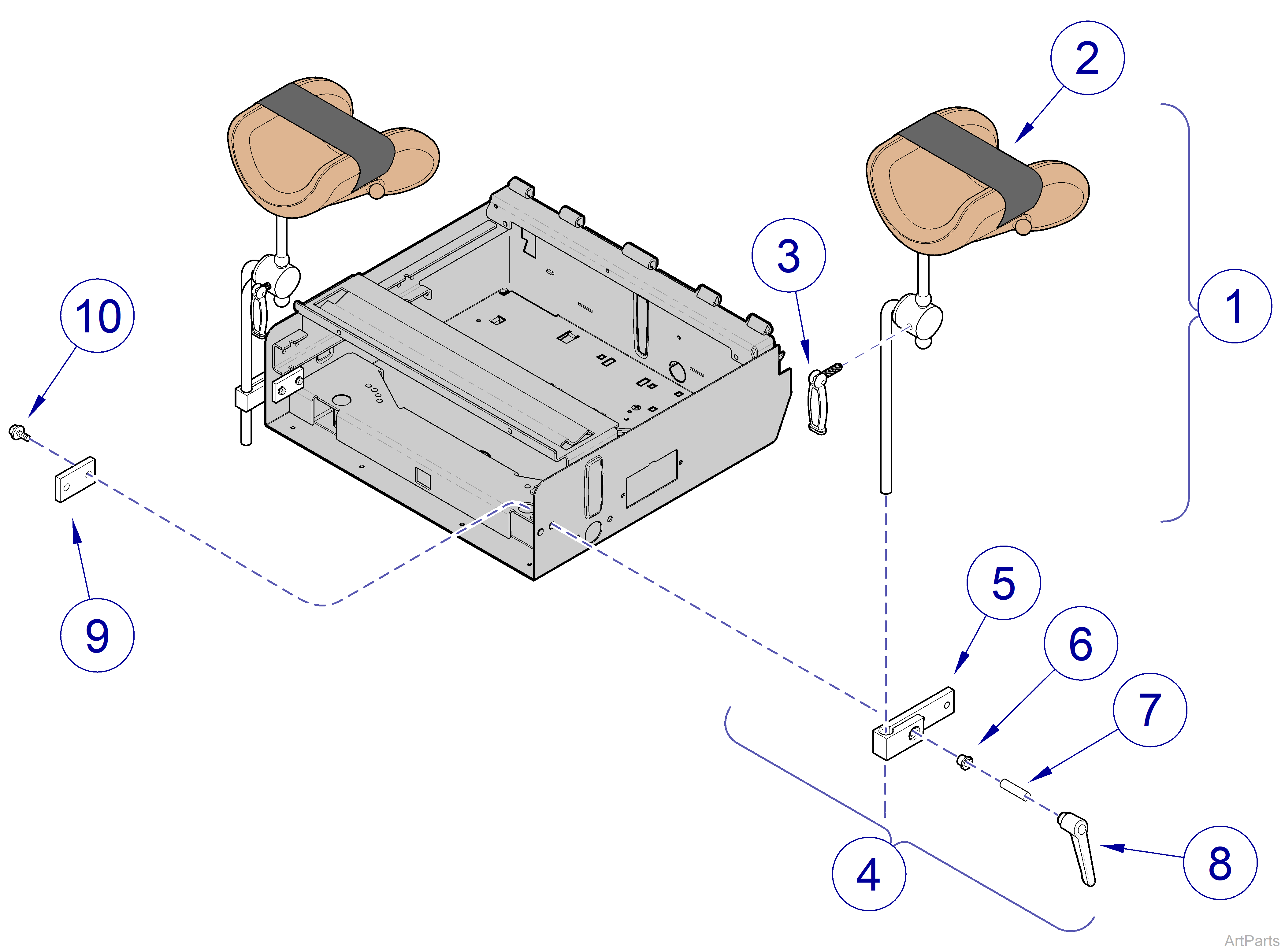 2

3

1

10

9

5

6

7

4

8

ArtParts