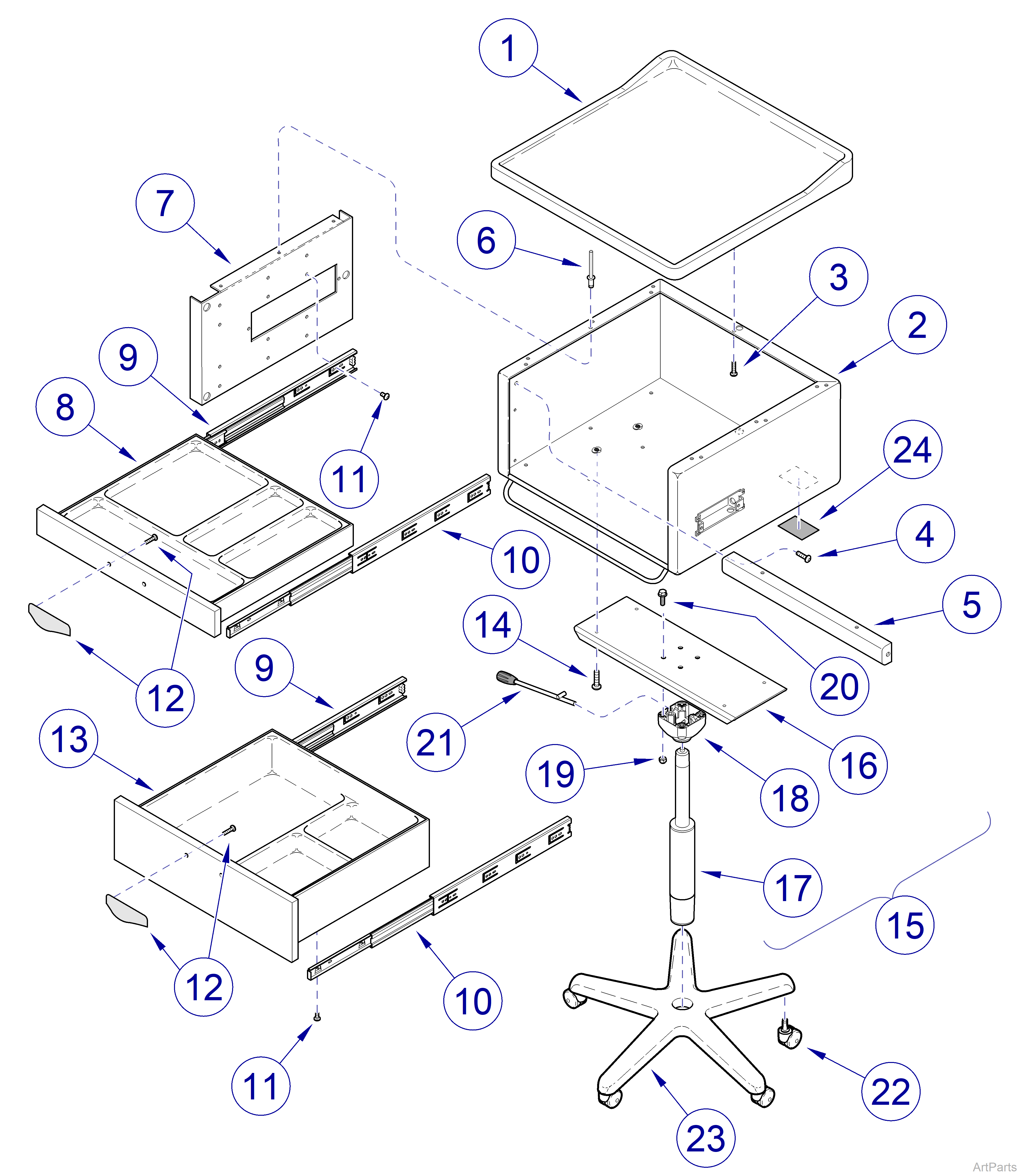 1
7
6
3
2
9
8
11
24
4
10
5
14
20
12
9
21
16
13
19
18
17
15
12
10
11
22
23
ArtParts