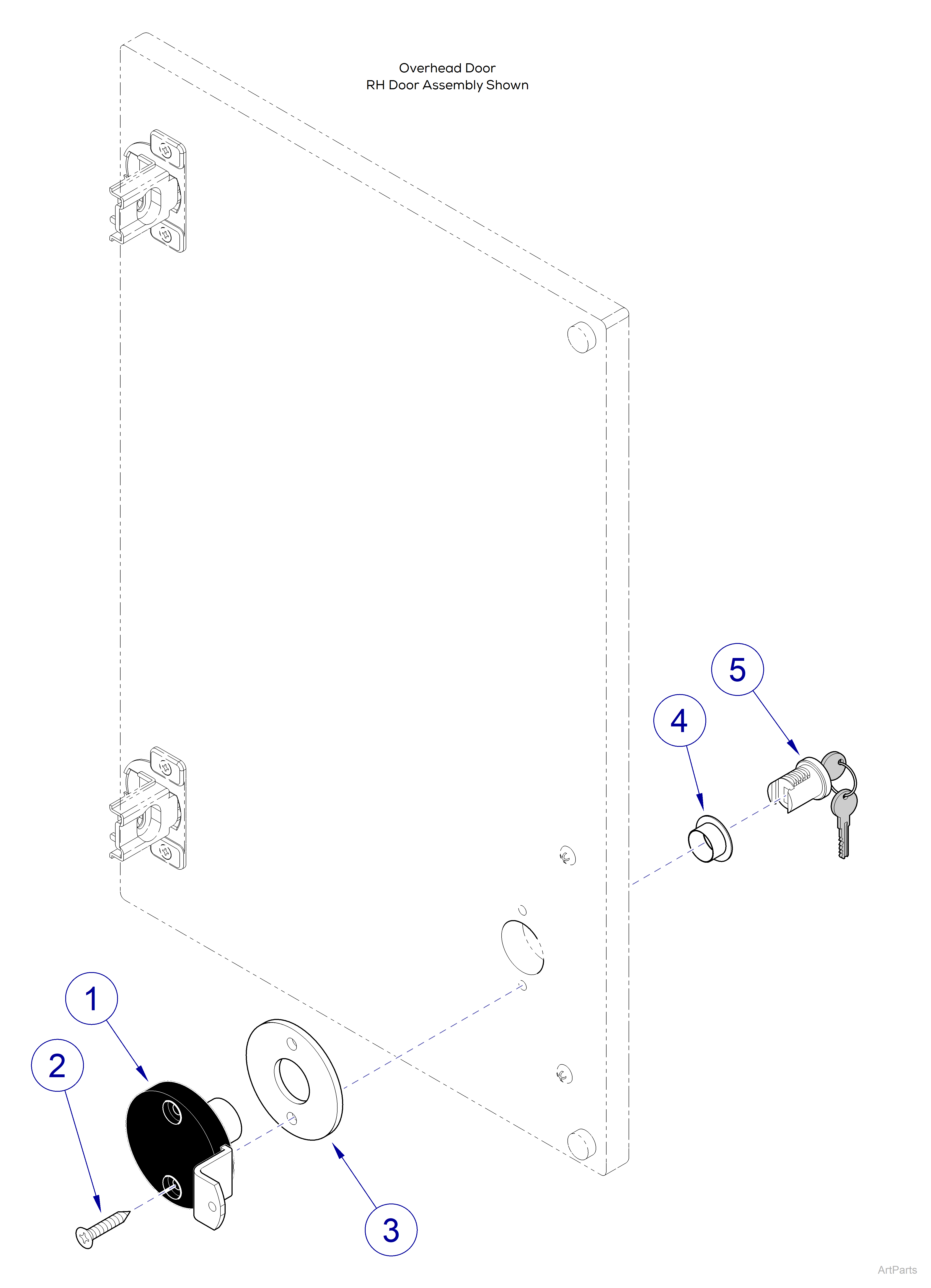 Overhead Door
RH Door Assembly Shown

5

4

1

2

3

ArtParts