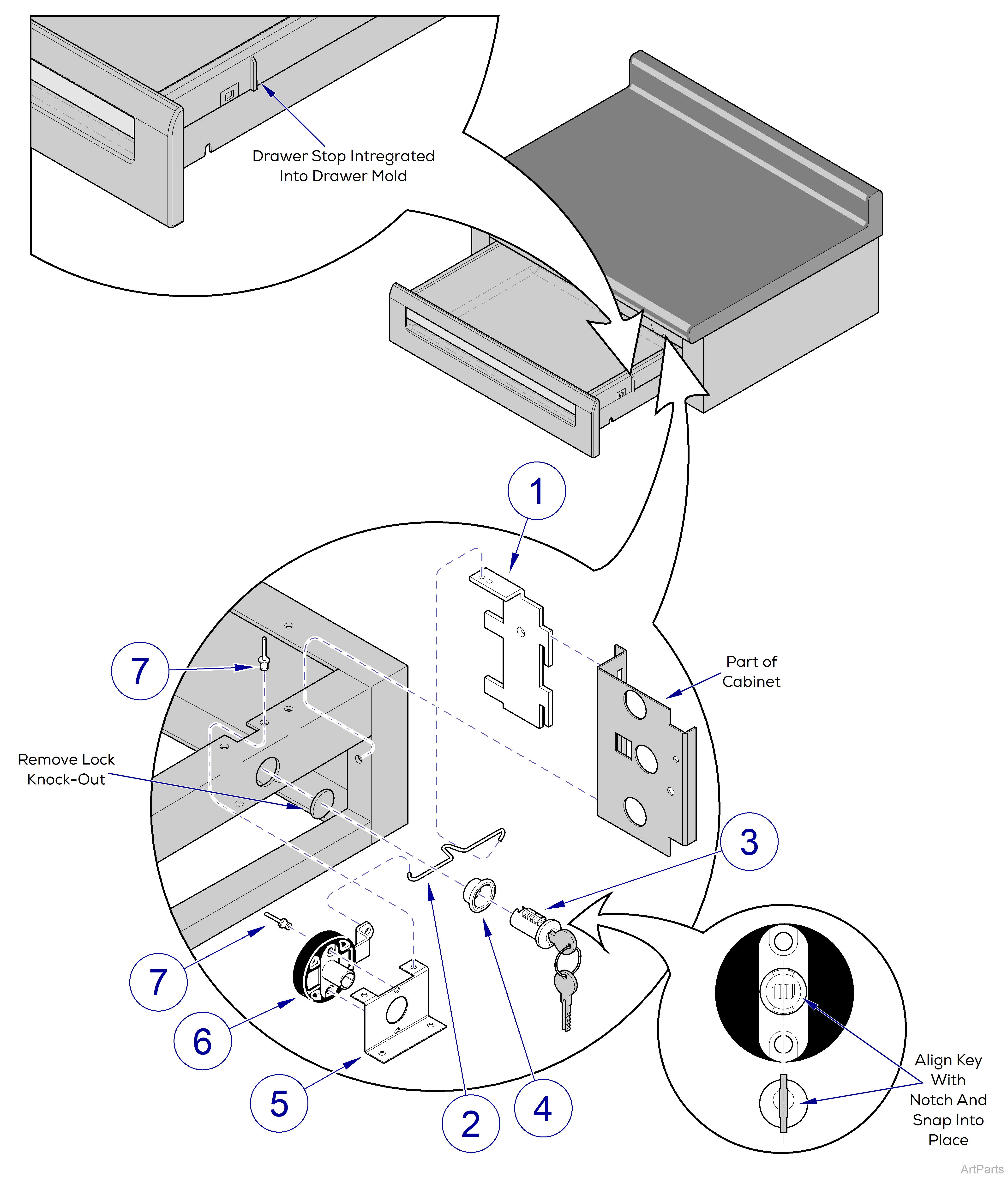 Drawer Stop Intregrated Into Drawer Mold

1

7

Part of Cabinet

Remove Lock Knock-Out

3

7

6

5

2

4

Align Key With Notch And Snap Into Place

ArtParts