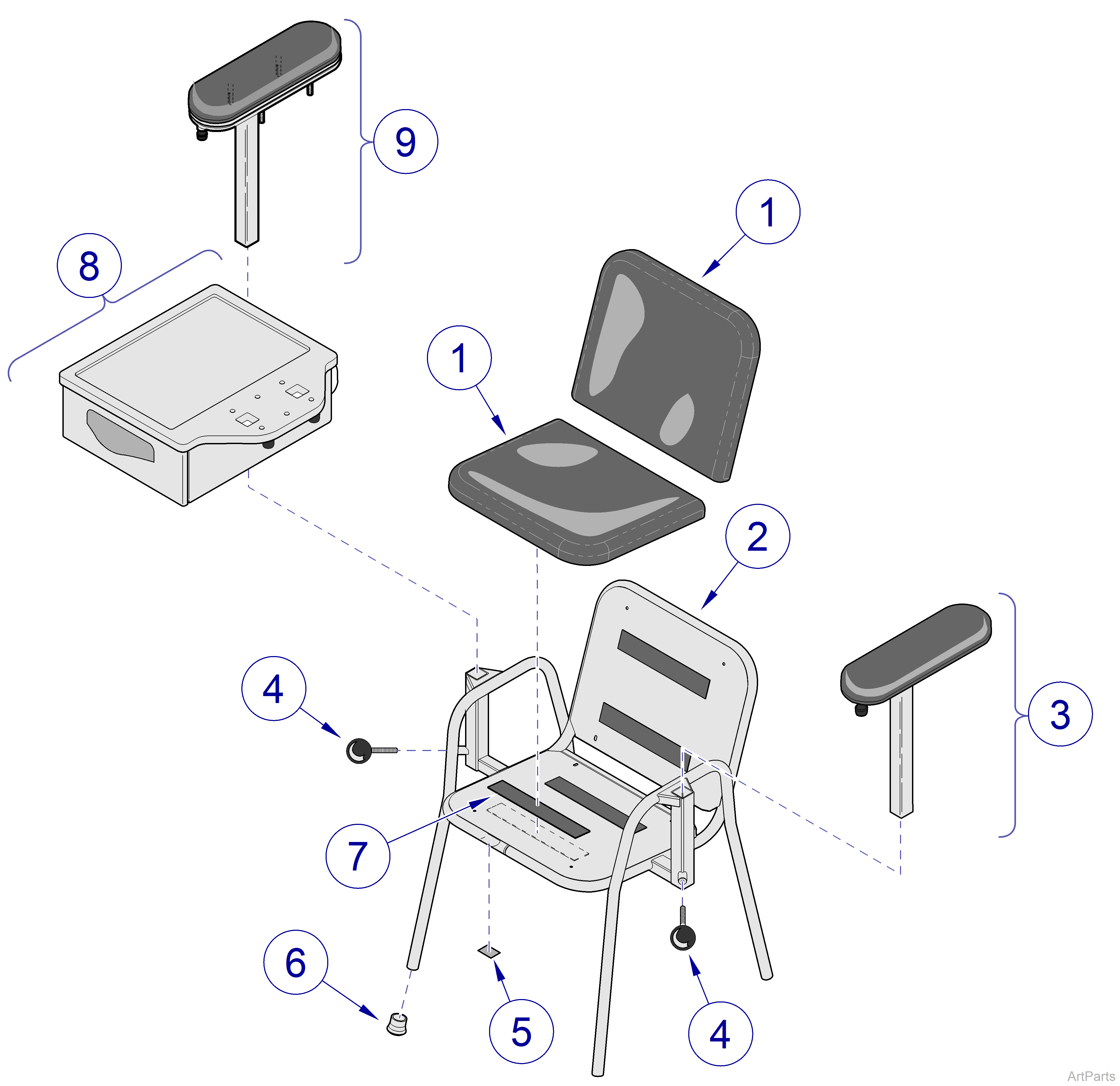 9
1
8
1
2
3
4
7
6
5
4
ArtParts