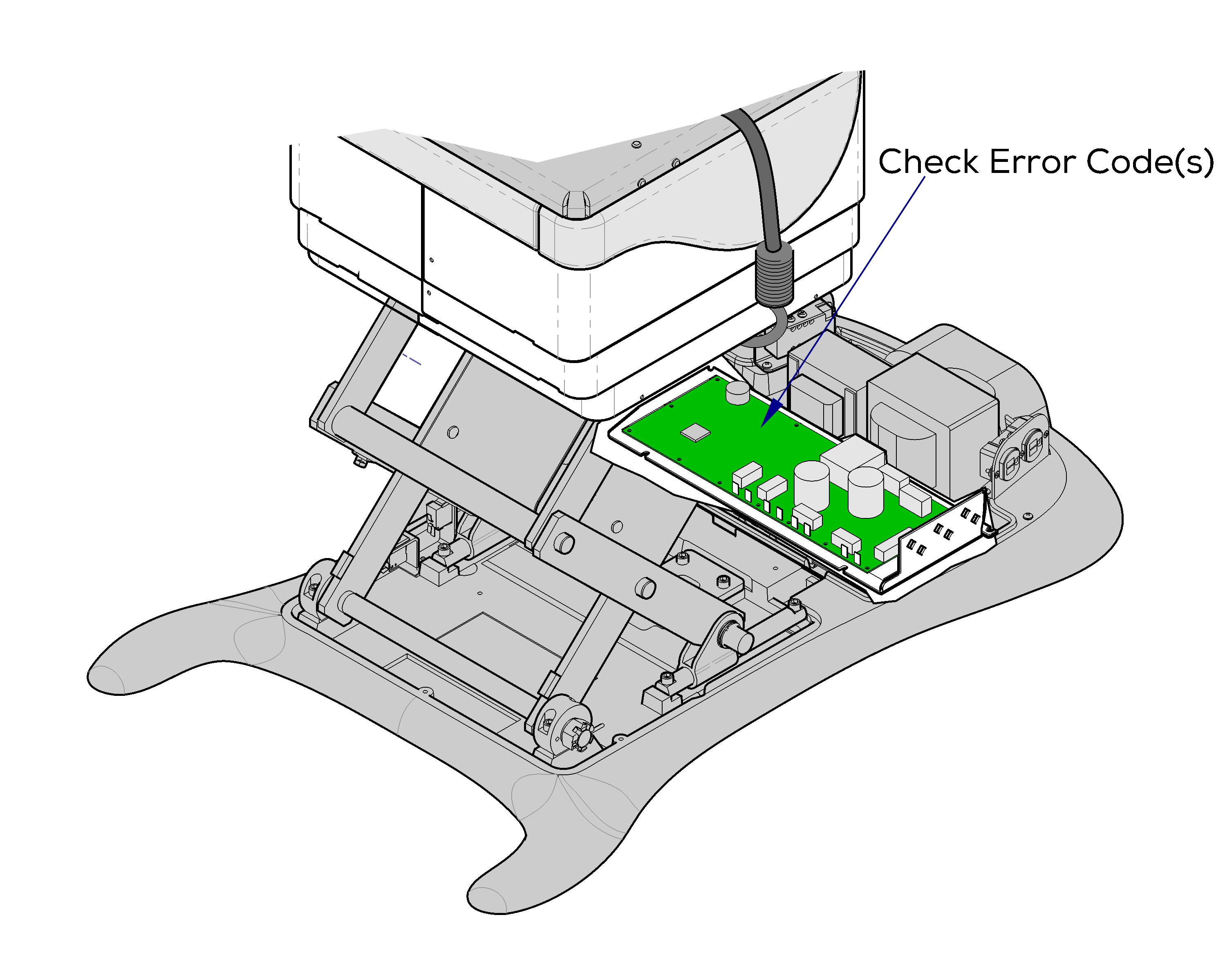 Check Error Code(s)