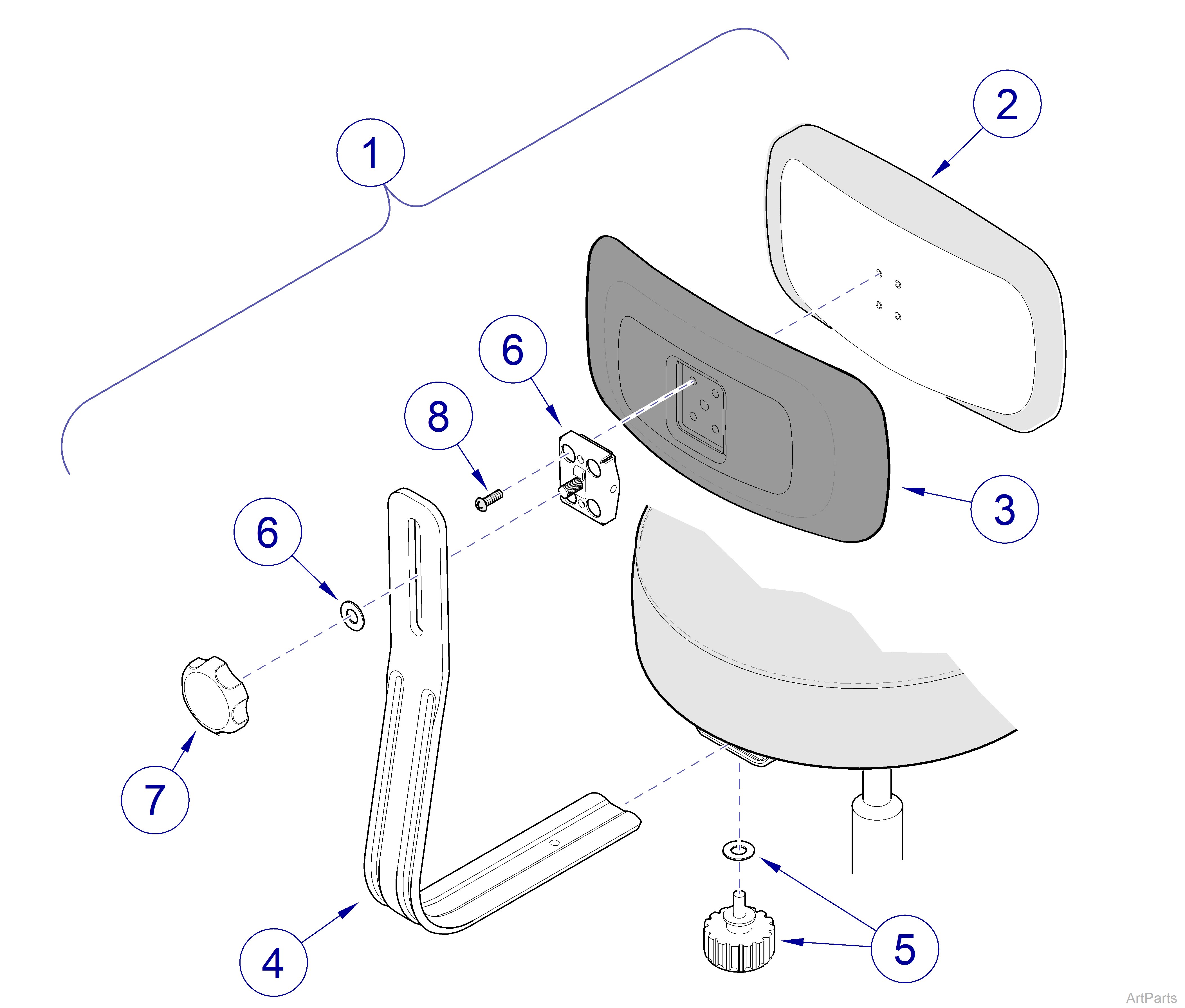 1

2

6

8

3

6

7

4

5

ArtParts