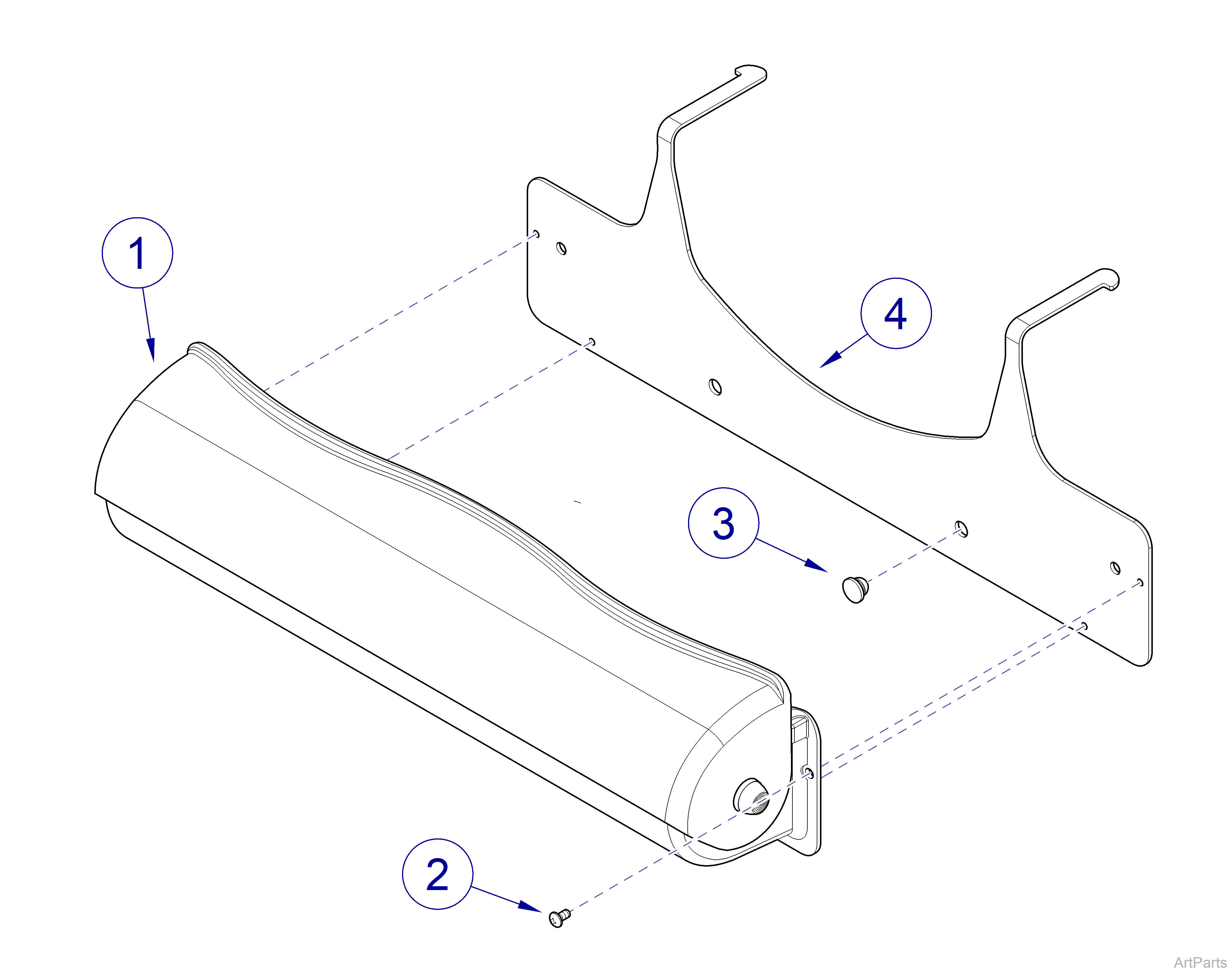 1
4
3
2
ArtParts