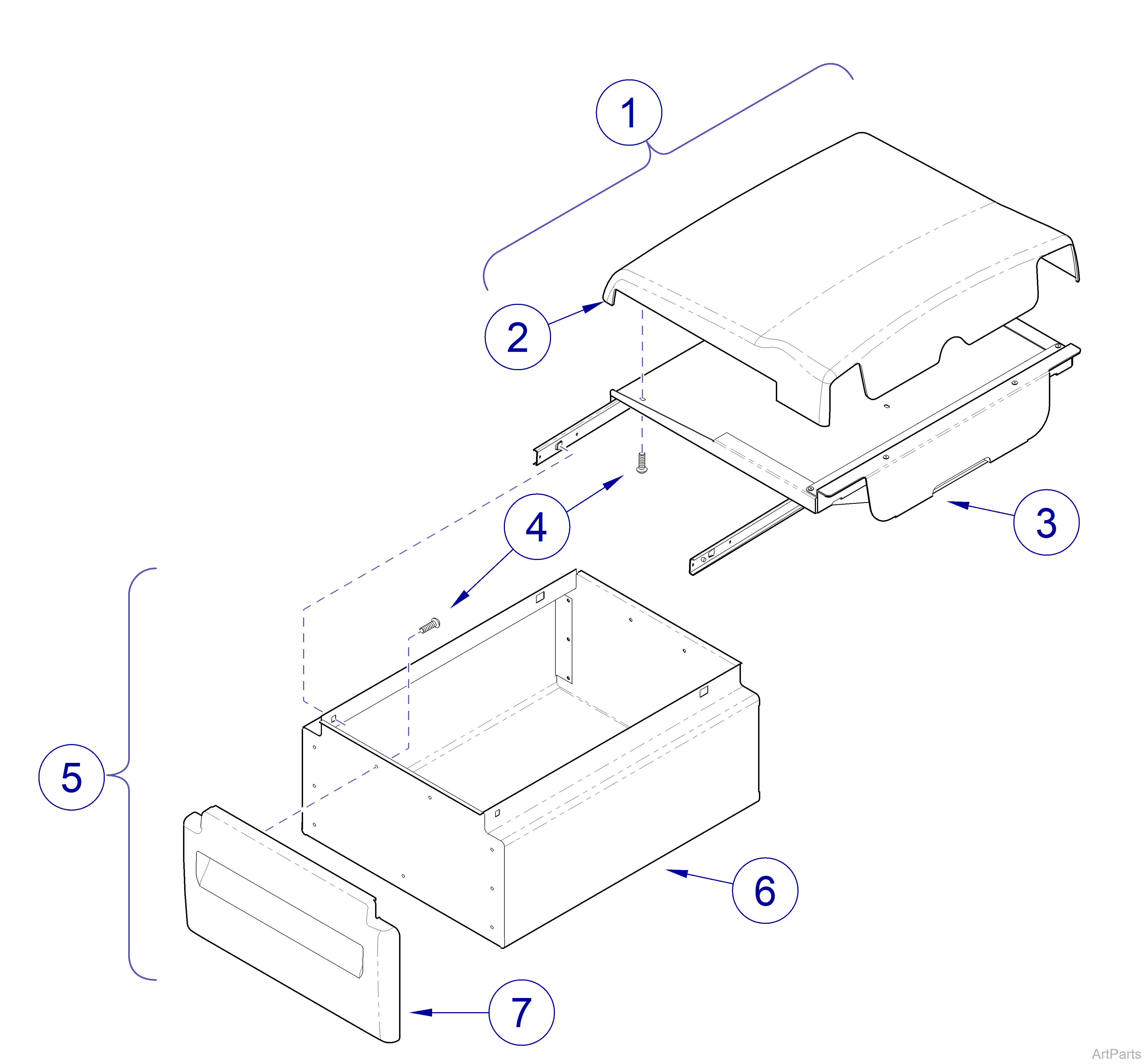 1
2
3
4
5
6
7
ArtParts