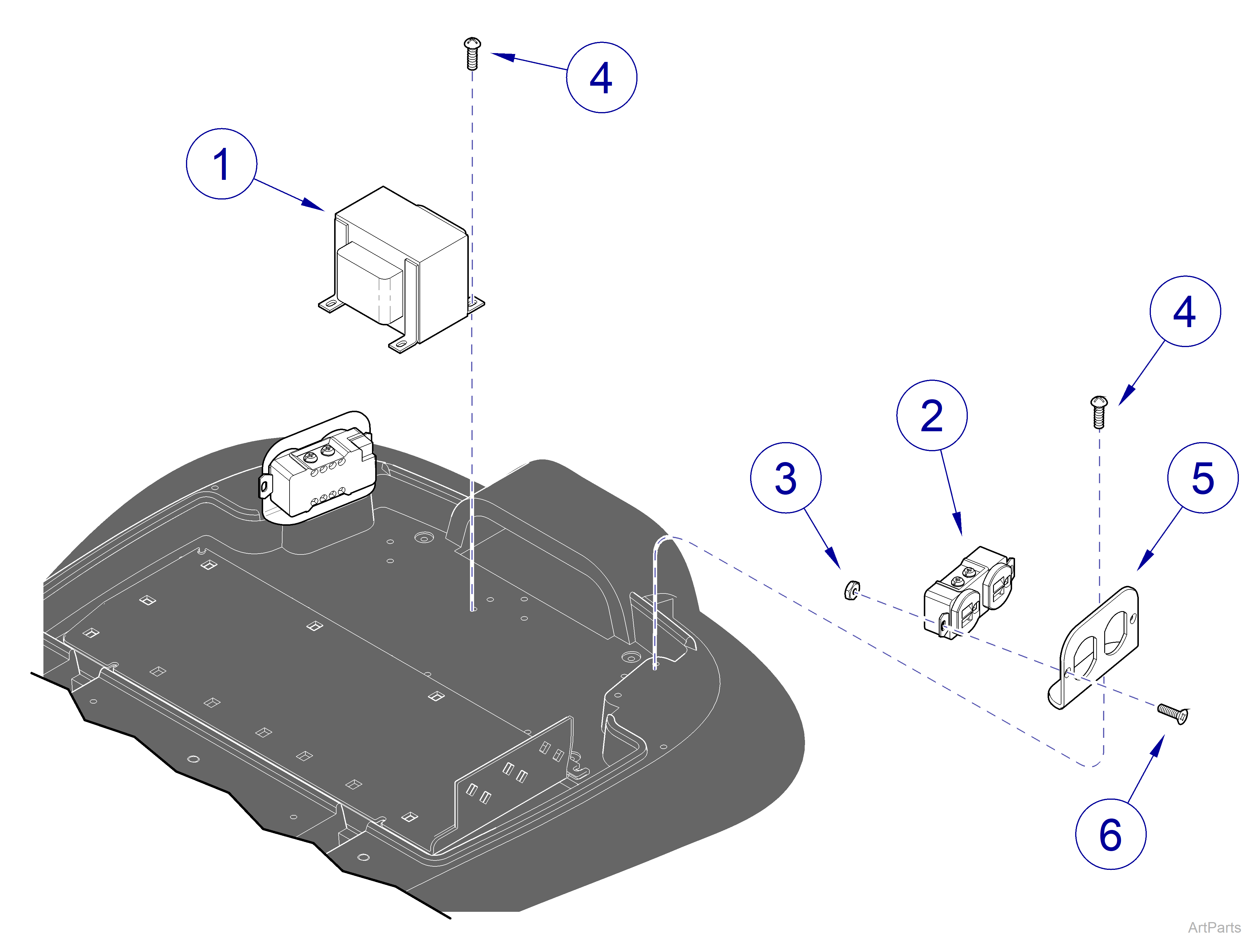 4

1

4

2

3

5

6

ArtParts